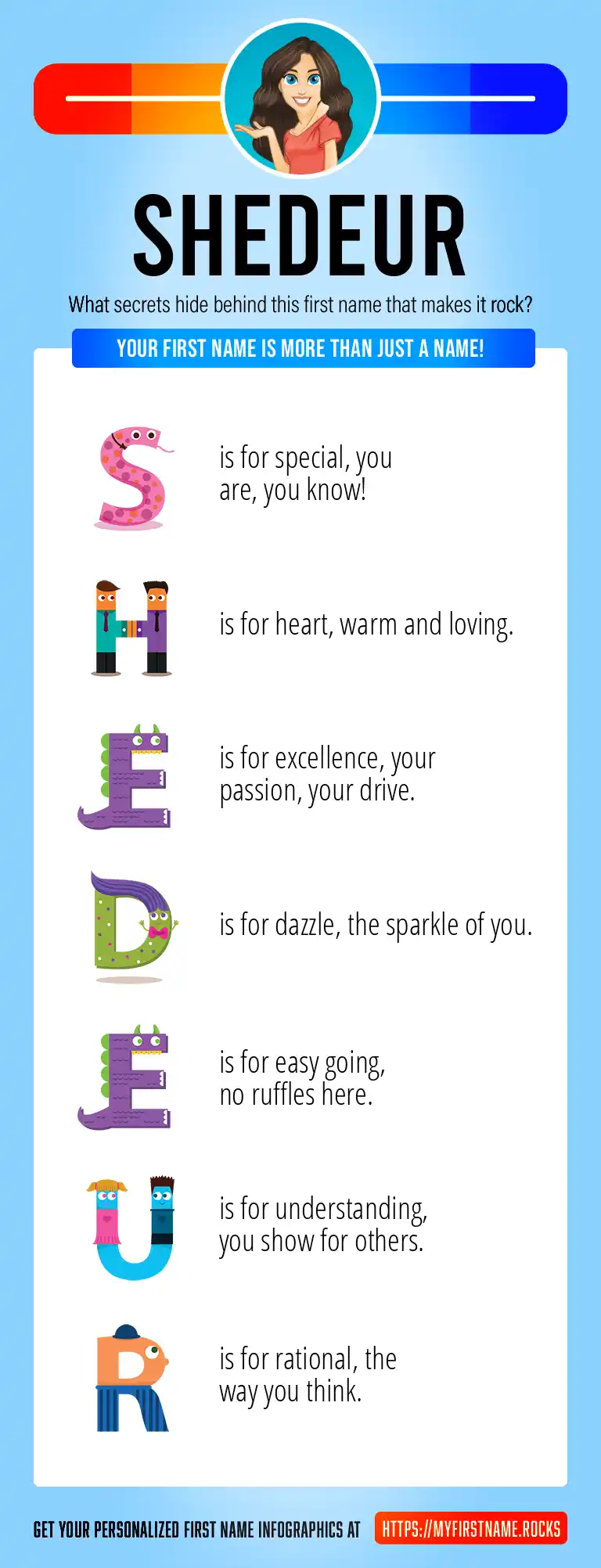 SHEDEUR

What secrets hide behind this first name that makes it rock?

YOUR FIRST NAME IS MORE THAN JUST A NAME!

S is for special, you are, you know!

H is for heart, warm and loving.

E is for excellence, your passion, your drive.

D is for dazzle, the sparkle of you.

E is for easy going, no ruffles here.

U is for understanding, you show for others.

R is for rational, the way you think.

GET YOUR PERSONALIZED FIRST NAME INFOGRAPHICS AT HTTPS://MYFIRSTNAME.ROCKS