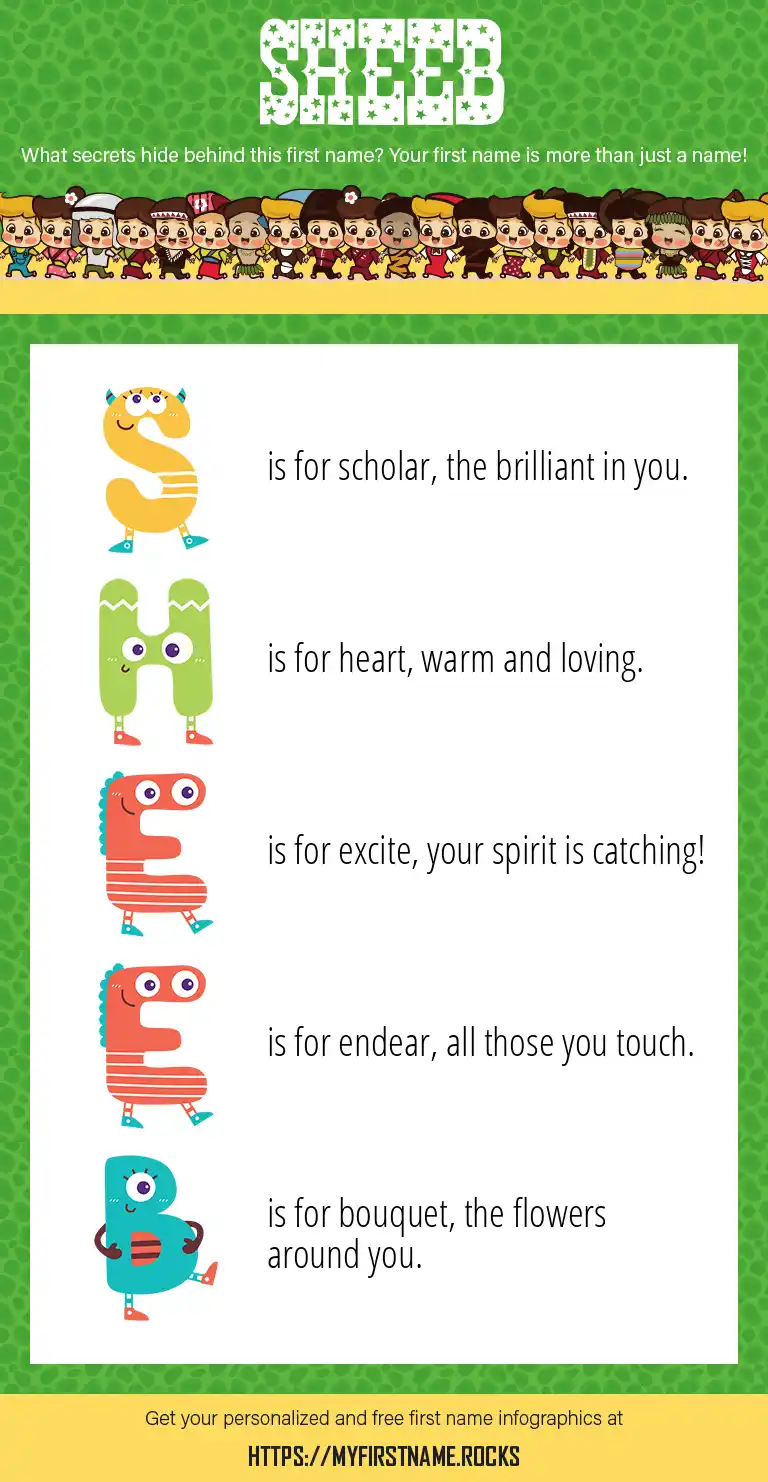 SHEEB

What secrets hide behind this first name? Your first name is more than just a name!

S is for scholar, the brilliant in you.

H is for heart, warm and loving.

E is for excite, your spirit is catching!

E is for endear, all those you touch.

B is for bouquet, the flowers around you.

Get your personalized and free first name infographics at

HTTPS://MYFIRSTNAME.ROCKS