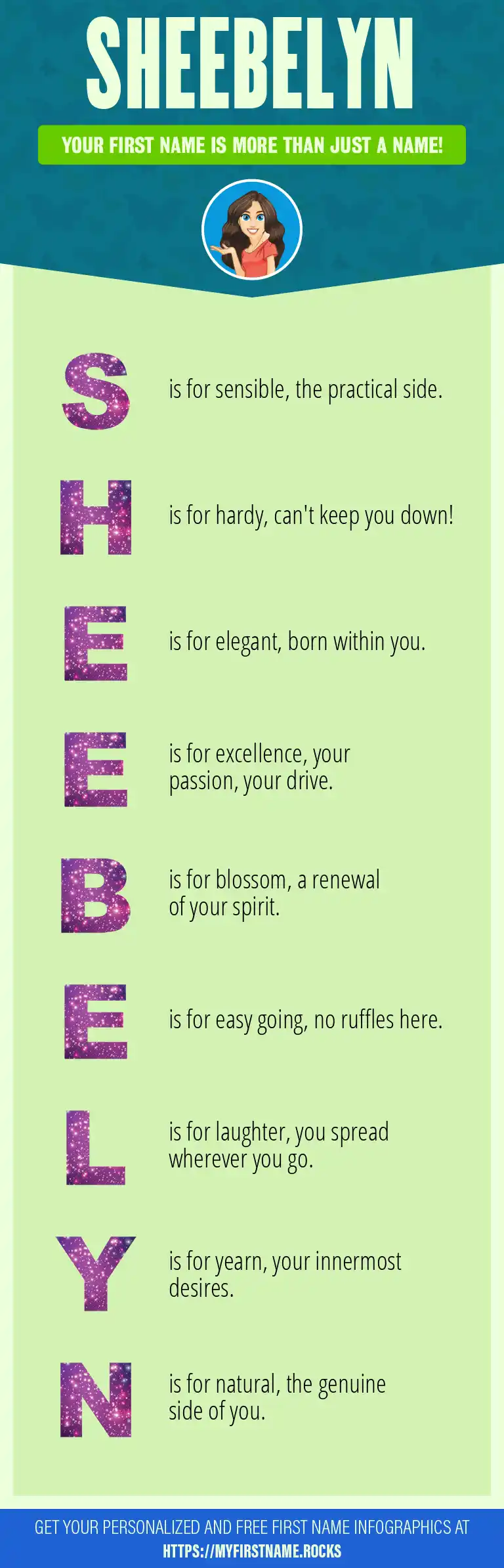 SHEEBELYN

YOUR FIRST NAME IS MORE THAN JUST A NAME!

S is for sensible, the practical side.

H is for hardy, can't keep you down!

E is for elegant, born within you.

E is for excellence, your passion, your drive.

B is for blossom, a renewal of your spirit.

E is for easy going, no ruffles here.

L is for laughter, you spread wherever you go.

Y is for yearn, your innermost desires.

N is for natural, the genuine side of you.

GET YOUR PERSONALIZED AND FREE FIRST NAME INFOGRAPHICS AT HTTPS://MYFIRSTNAME.ROCKS