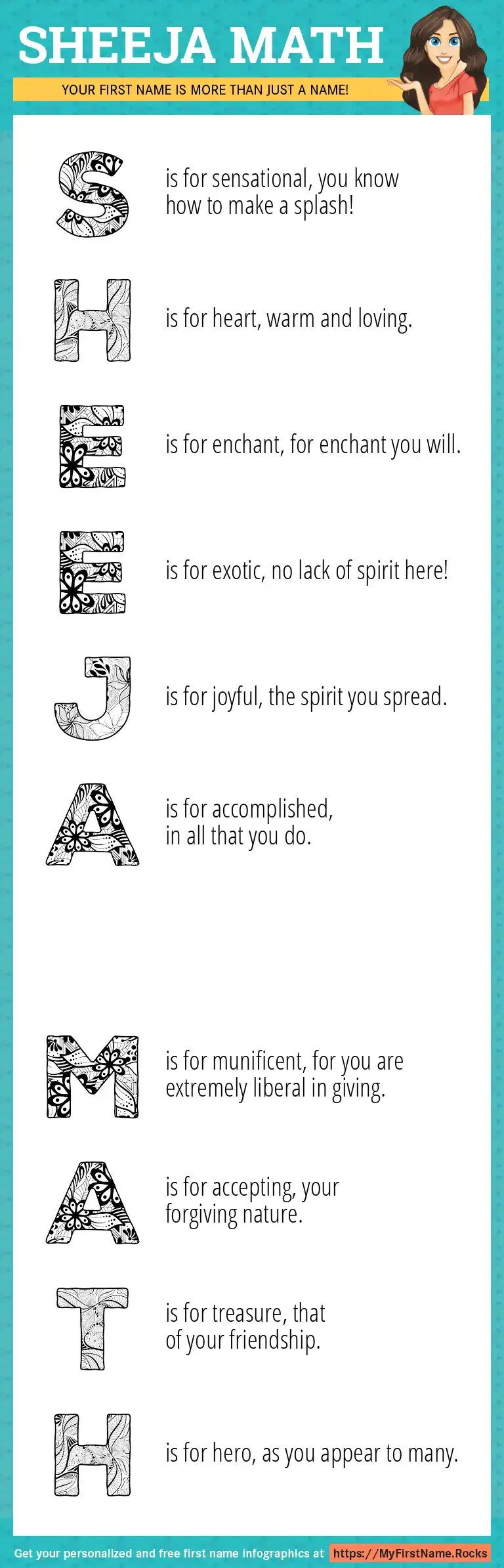 SHEEJA MATH

YOUR FIRST NAME IS MORE THAN JUST A NAME!

S is for sensational, you know how to make a splash!

H is for heart, warm and loving.

E is for enchant, for enchant you will.

E is for exotic, no lack of spirit here!

J is for joyful, the spirit you spread.

A is for accomplished, in all that you do.

M is for munificent, for you are extremely liberal in giving.

A is for accepting, your forgiving nature.

T is for treasure, that of your friendship.

H is for hero, as you appear to many.

Get your personalized and free first name infographics at https://MyFirstName.Rocks