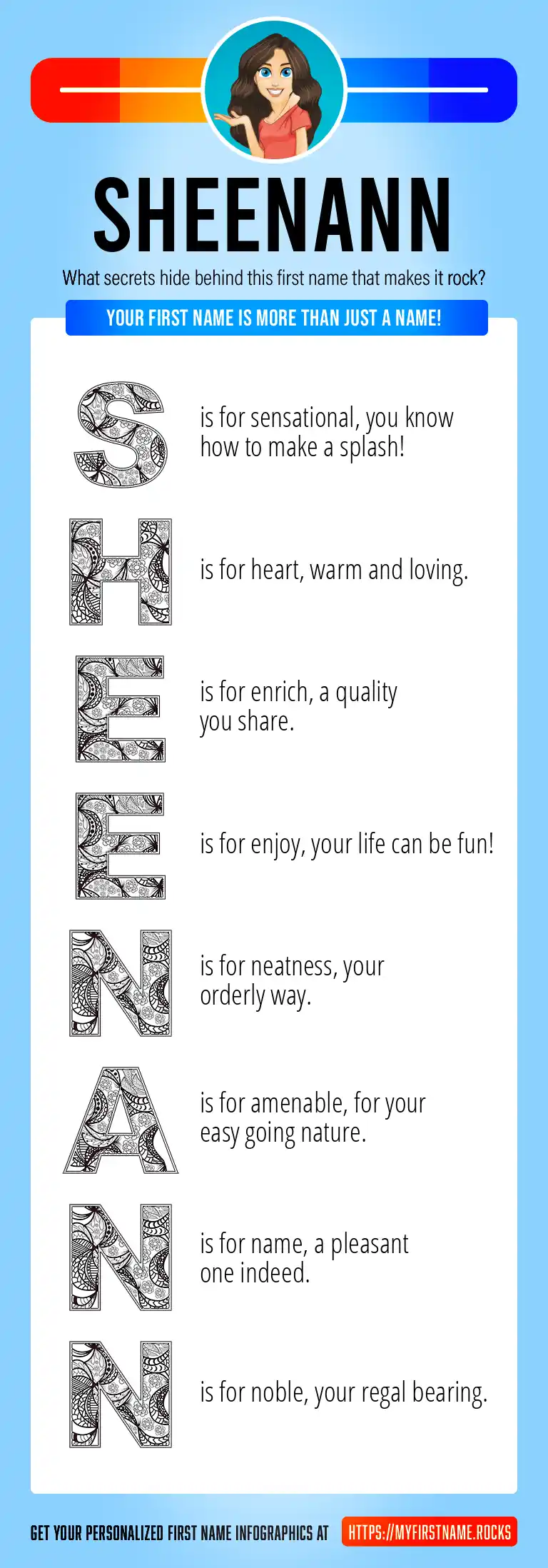 SHEENANN

What secrets hide behind this first name that makes it rock?

YOUR FIRST NAME IS MORE THAN JUST A NAME!

S is for sensational, you know how to make a splash!

H is for heart, warm and loving.

E is for enrich, a quality you share.

E is for enjoy, your life can be fun!

N is for neatness, your orderly way.

A is for amenable, for your easy going nature.

N is for name, a pleasant one indeed.

N is for noble, your regal bearing.

GET YOUR PERSONALIZED FIRST NAME INFOGRAPHICS AT HTTPS://MYFIRSTNAME.ROCKS