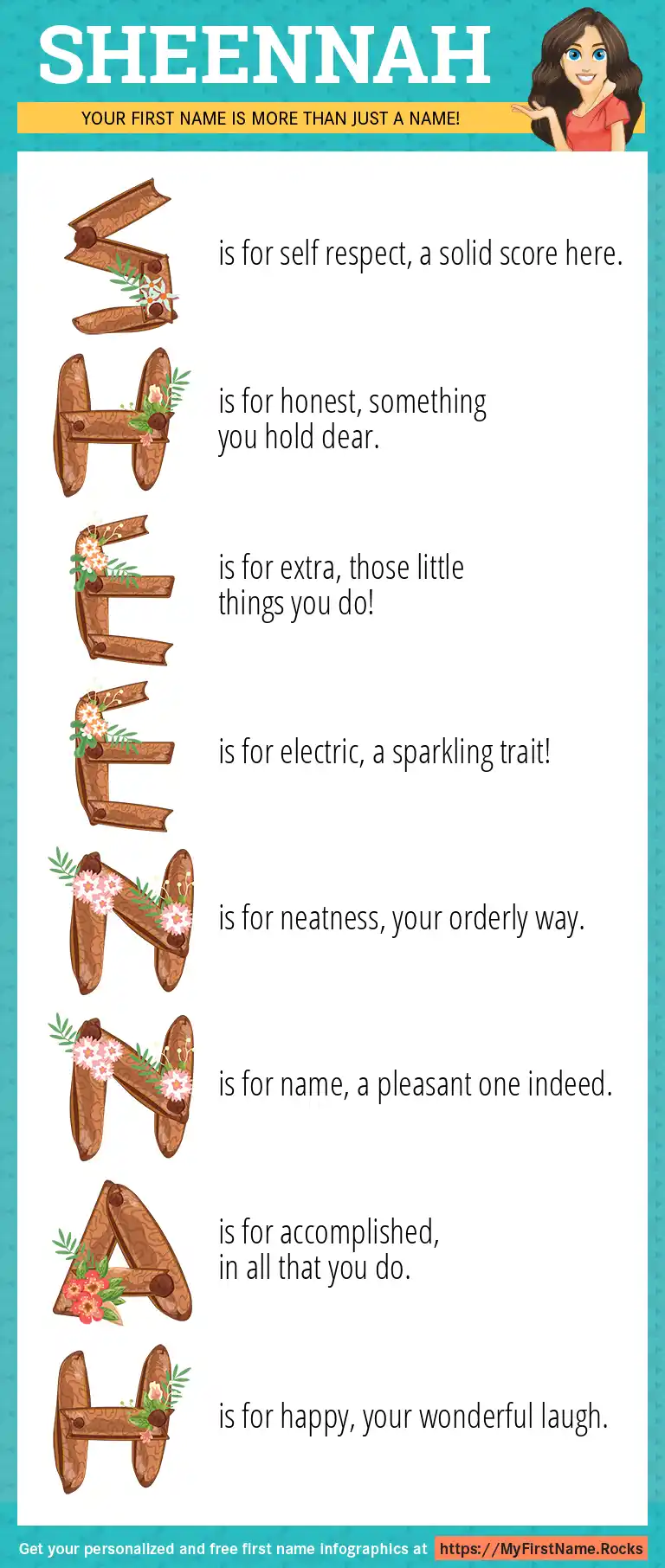 SHEENNAH

YOUR FIRST NAME IS MORE THAN JUST A NAME!

S is for self respect, a solid score here.

H is for honest, something you hold dear.

E is for extra, those little things you do!

E is for electric, a sparkling trait!

N is for neatness, your orderly way.

N is for name, a pleasant one indeed.

A is for accomplished, in all that you do.

H is for happy, your wonderful laugh.

Get your personalized and free first name infographics at https://MyFirstName.Rocks