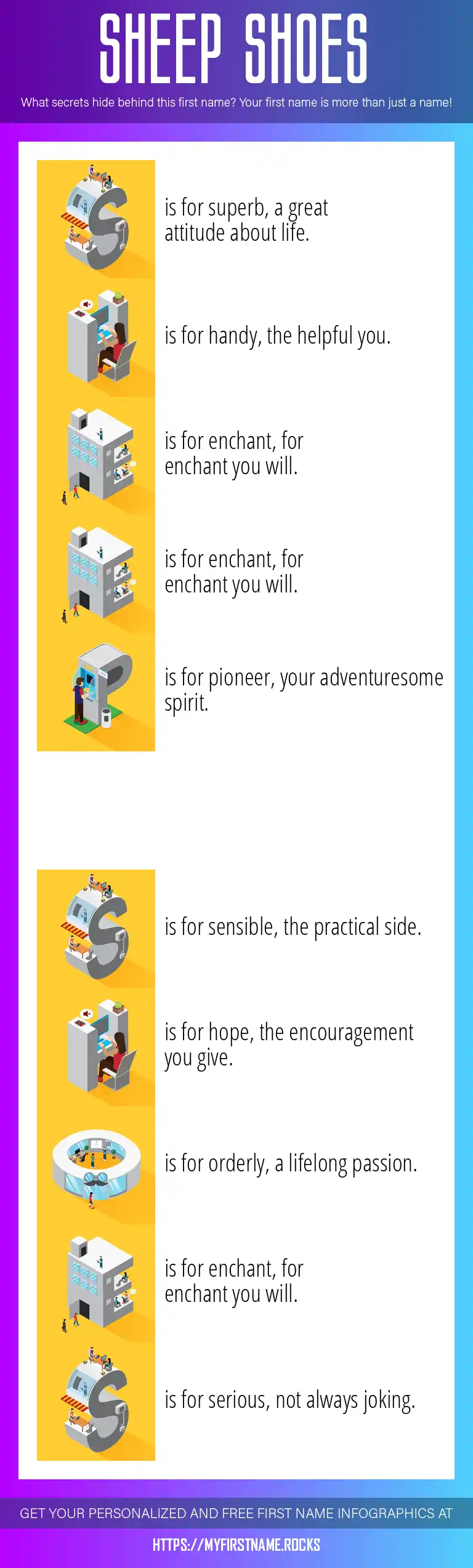 SHEEP SHOES

What secrets hide behind this first name? Your first name is more than just a name!

S is for superb, a great attitude about life.

H is for handy, the helpful you.

E is for enchant, for enchant you will.

E is for enchant, for enchant you will.

P is for pioneer, your adventuresome spirit.

S is for sensible, the practical side.

H is for hope, the encouragement you give.

O is for orderly, a lifelong passion.

E is for enchant, for enchant you will.

S is for serious, not always joking.

GET YOUR PERSONALIZED AND FREE FIRST NAME INFOGRAPHICS AT

HTTPS://MYFIRSTNAME.ROCKS