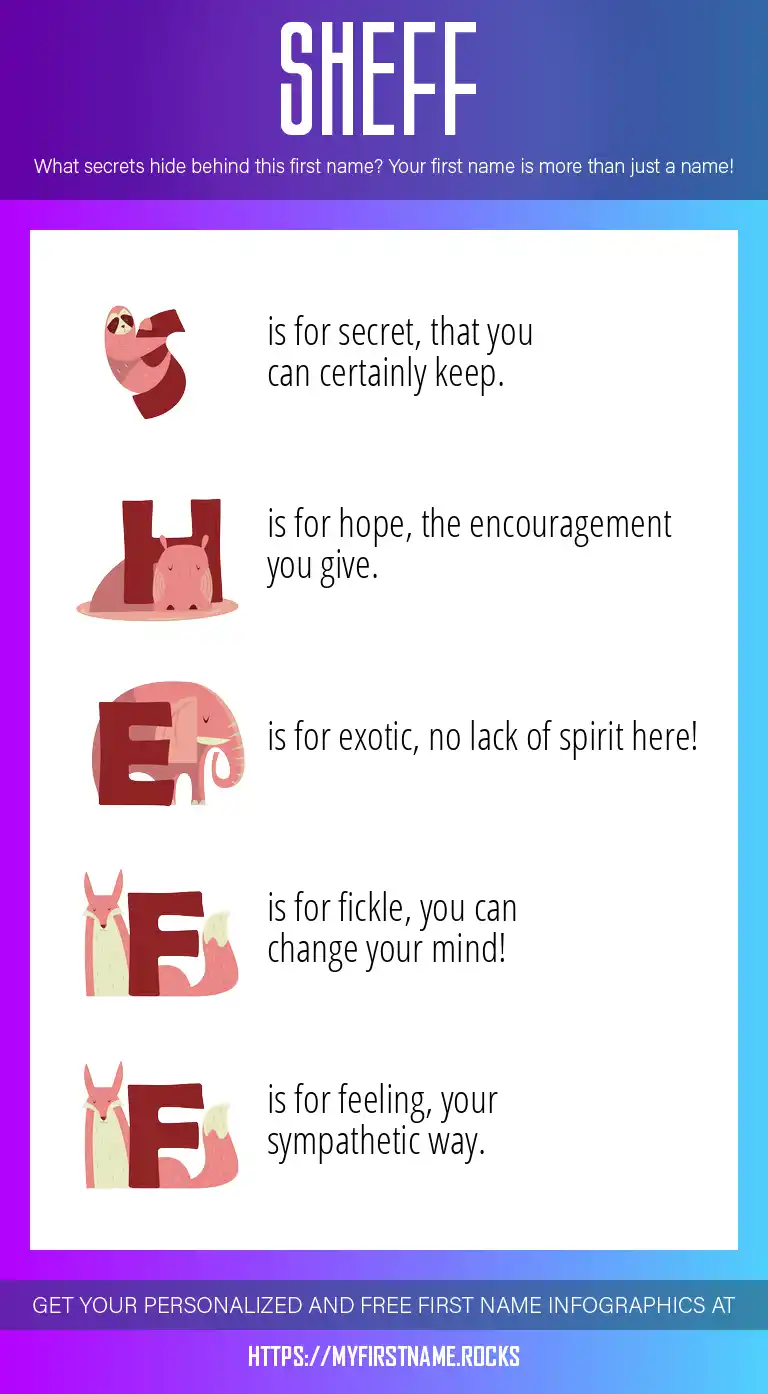 SHEFF

What secrets hide behind this first name? Your first name is more than just a name!

S is for secret, that you can certainly keep.

H is for hope, the encouragement you give.

E is for exotic, no lack of spirit here!

F is for fickle, you can change your mind!

F is for feeling, your sympathetic way.

GET YOUR PERSONALIZED AND FREE FIRST NAME INFOGRAPHICS AT

HTTPS://MYFIRSTNAME.ROCKS