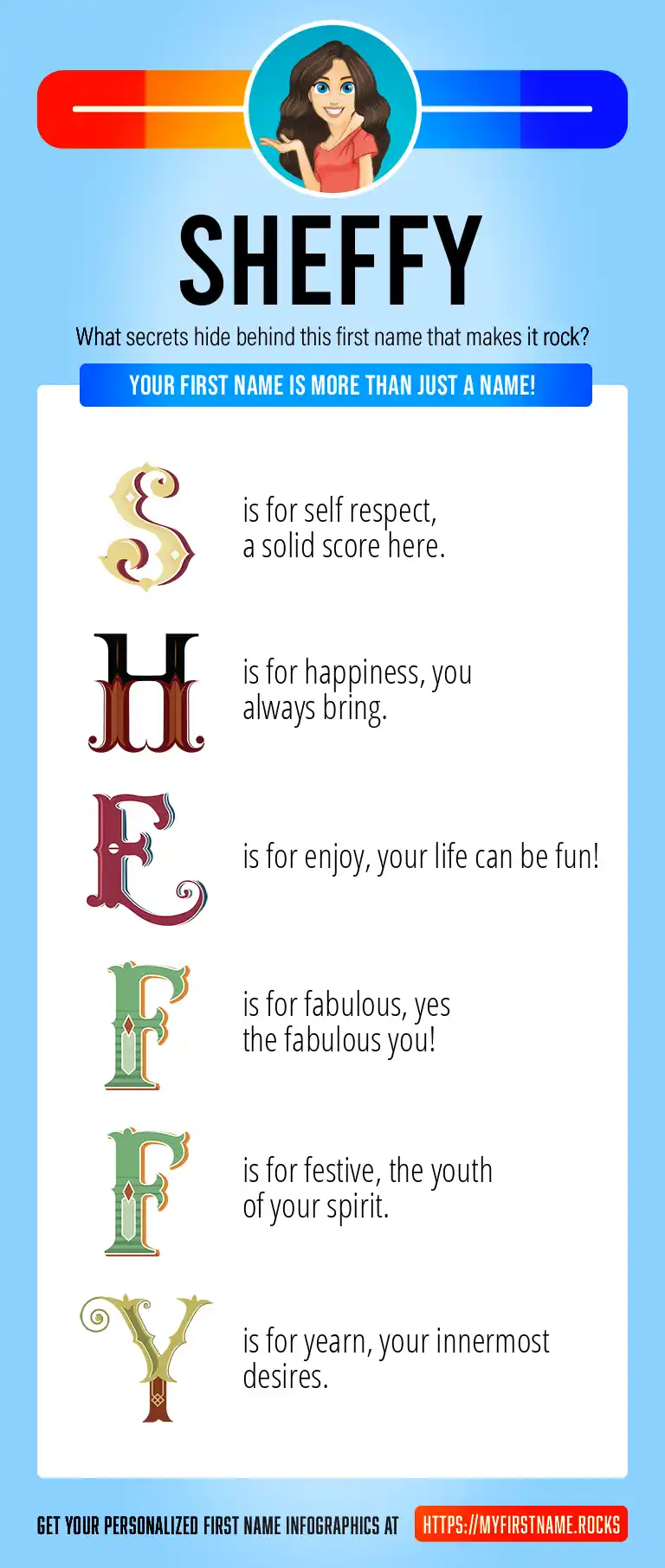 SHEFFY

What secrets hide behind this first name that makes it rock?

YOUR FIRST NAME IS MORE THAN JUST A NAME!

S is for self respect, a solid score here.

H is for happiness, you always bring.

E is for enjoy, your life can be fun!

F is for fabulous, yes the fabulous you!

F is for festive, the youth of your spirit.

Y is for yearn, your innermost desires.

GET YOUR PERSONALIZED FIRST NAME INFOGRAPHICS AT HTTPS://MYFIRSTNAME.ROCKS