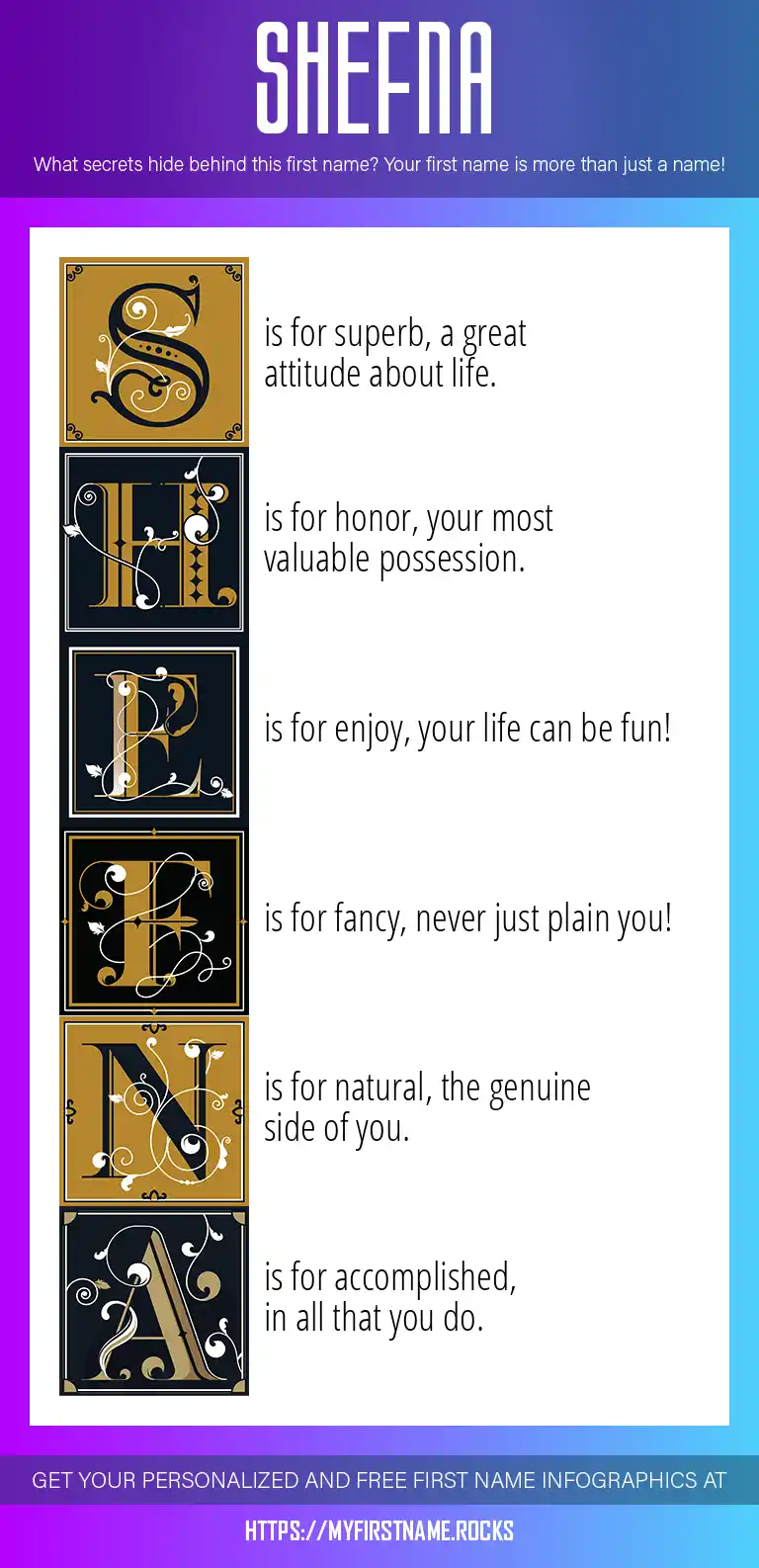 SHEFNA

What secrets hide behind this first name? Your first name is more than just a name!

S is for superb, a great attitude about life.

H is for honor, your most valuable possession.

E is for enjoy, your life can be fun!

F is for fancy, never just plain you!

N is for natural, the genuine side of you.

A is for accomplished, in all that you do.

GET YOUR PERSONALIZED AND FREE FIRST NAME INFOGRAPHICS AT

HTTPS://MYFIRSTNAME.ROCKS