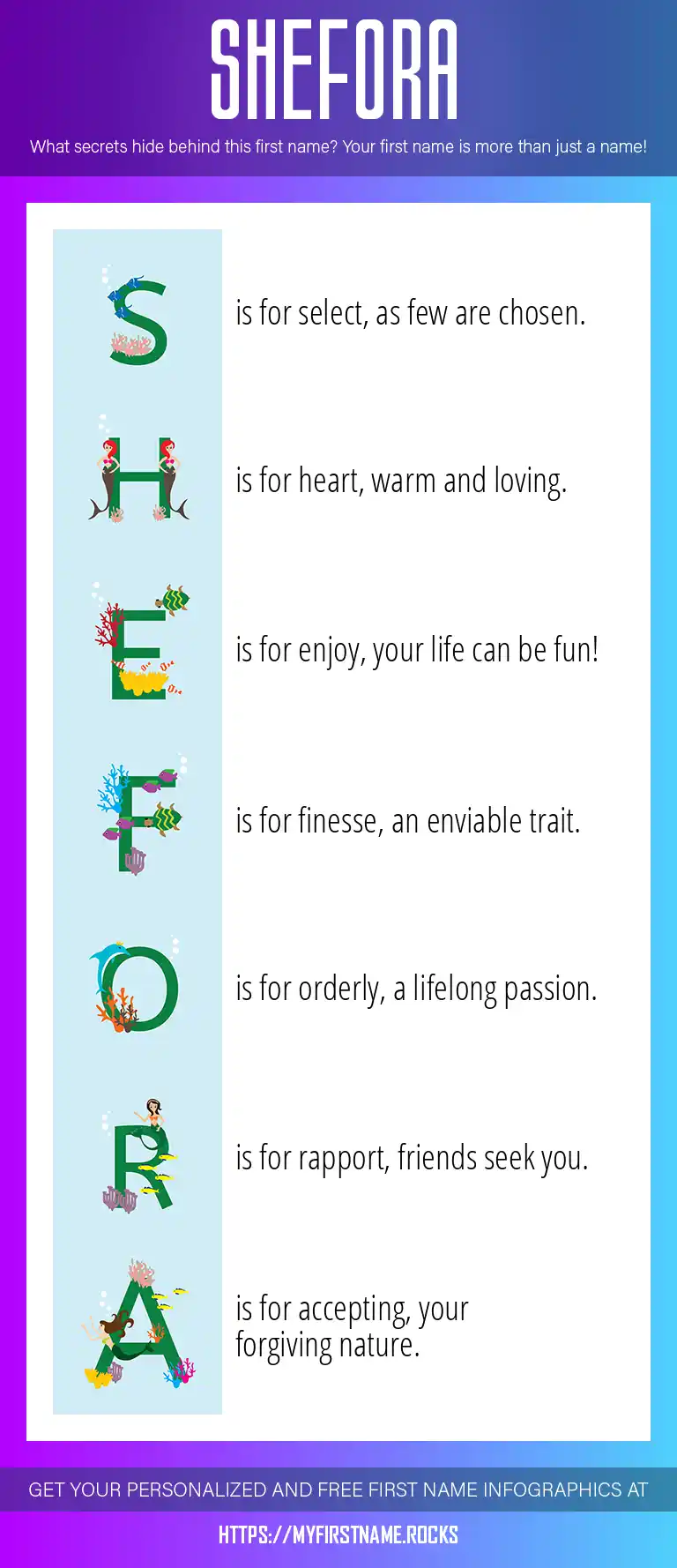 SHEFORA

What secrets hide behind this first name? Your first name is more than just a name!

S is for select, as few are chosen.

H is for heart, warm and loving.

E is for enjoy, your life can be fun!

F is for finesse, an enviable trait.

O is for orderly, a lifelong passion.

R is for rapport, friends seek you.

A is for accepting, your forgiving nature.

GET YOUR PERSONALIZED AND FREE FIRST NAME INFOGRAPHICS AT

HTTPS://MYFIRSTNAME.ROCKS