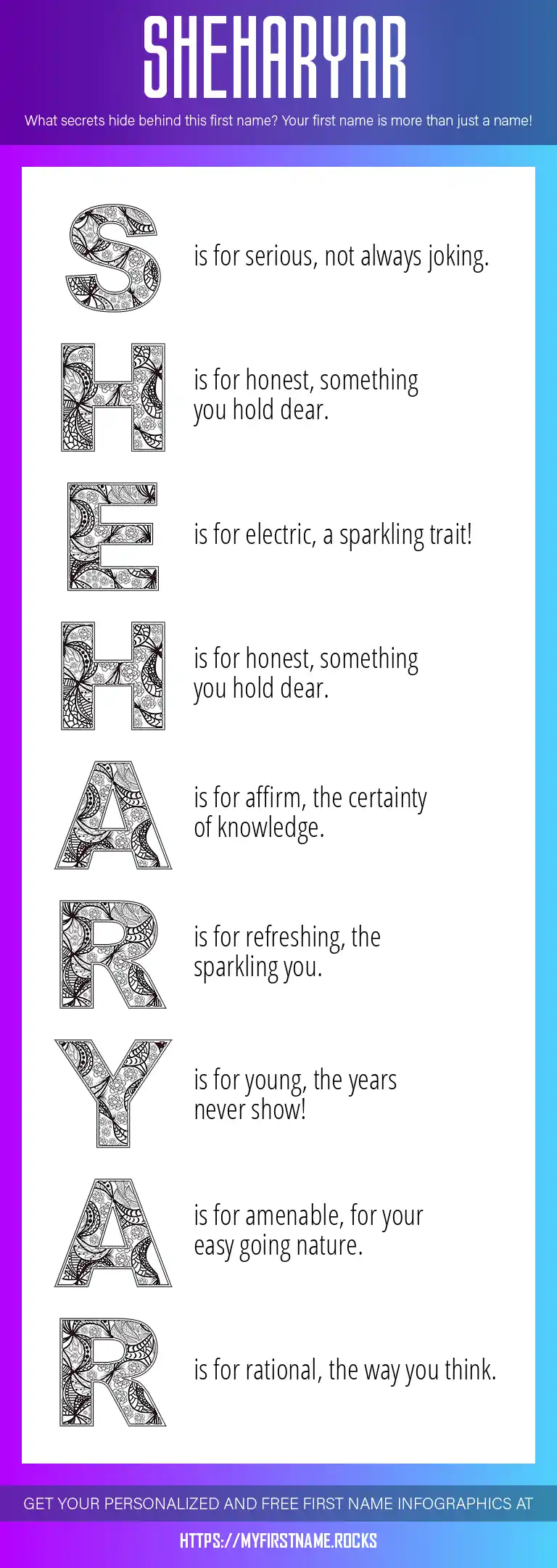 SHEHARYAR

What secrets hide behind this first name? Your first name is more than just a name!

S is for serious, not always joking.

H is for honest, something you hold dear.

E is for electric, a sparkling trait!

H is for honest, something you hold dear.

A is for affirm, the certainty of knowledge.

R is for refreshing, the sparkling you.

Y is for young, the years never show!

A is for amenable, for your easy going nature.

R is for rational, the way you think.

GET YOUR PERSONALIZED AND FREE FIRST NAME INFOGRAPHICS AT

HTTPS://MYFIRSTNAME.ROCKS