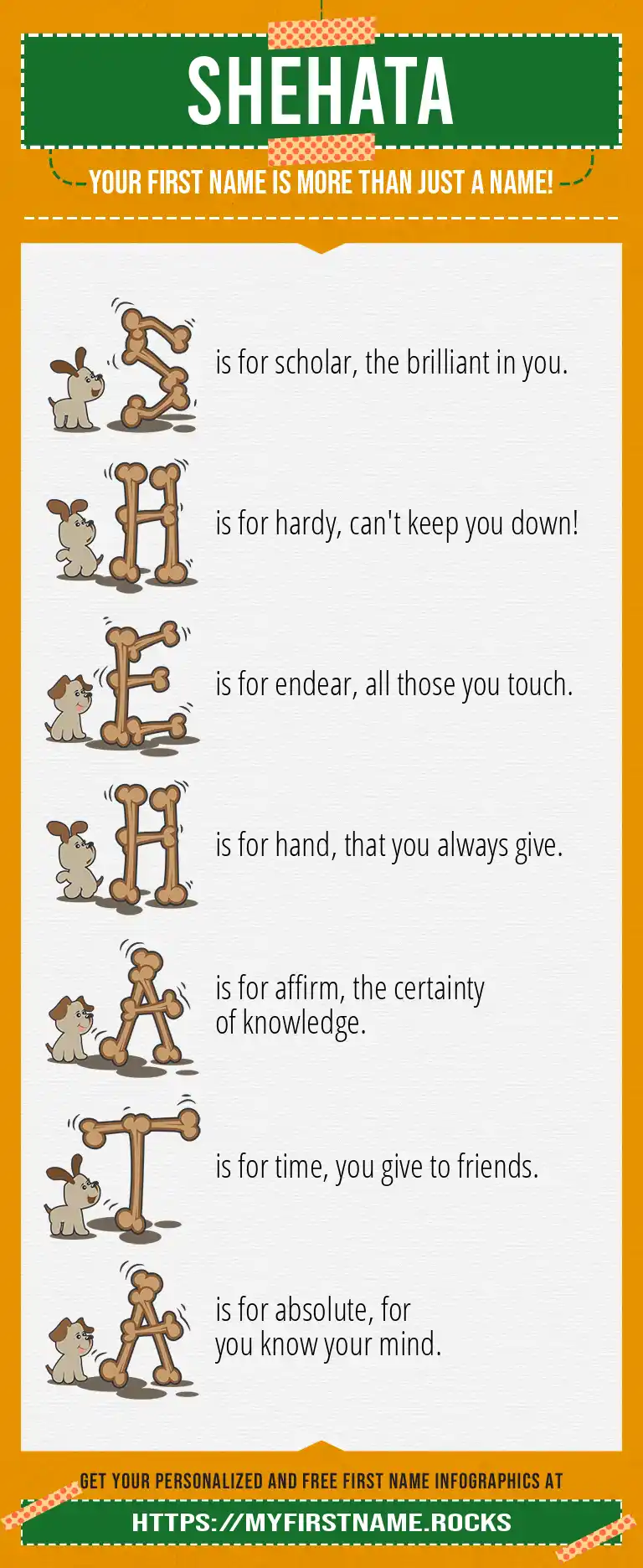 SHEHATA

YOUR FIRST NAME IS MORE THAN JUST A NAME!

S is for scholar, the brilliant in you.

H is for hardy, can't keep you down!

E is for endear, all those you touch.

H is for hand, that you always give.

A is for affirm, the certainty of knowledge.

T is for time, you give to friends.

A is for absolute, for you know your mind.

GET YOUR PERSONALIZED AND FREE FIRST NAME INFOGRAPHICS AT

HTTPS://MYFIRSTNAME.ROCKS