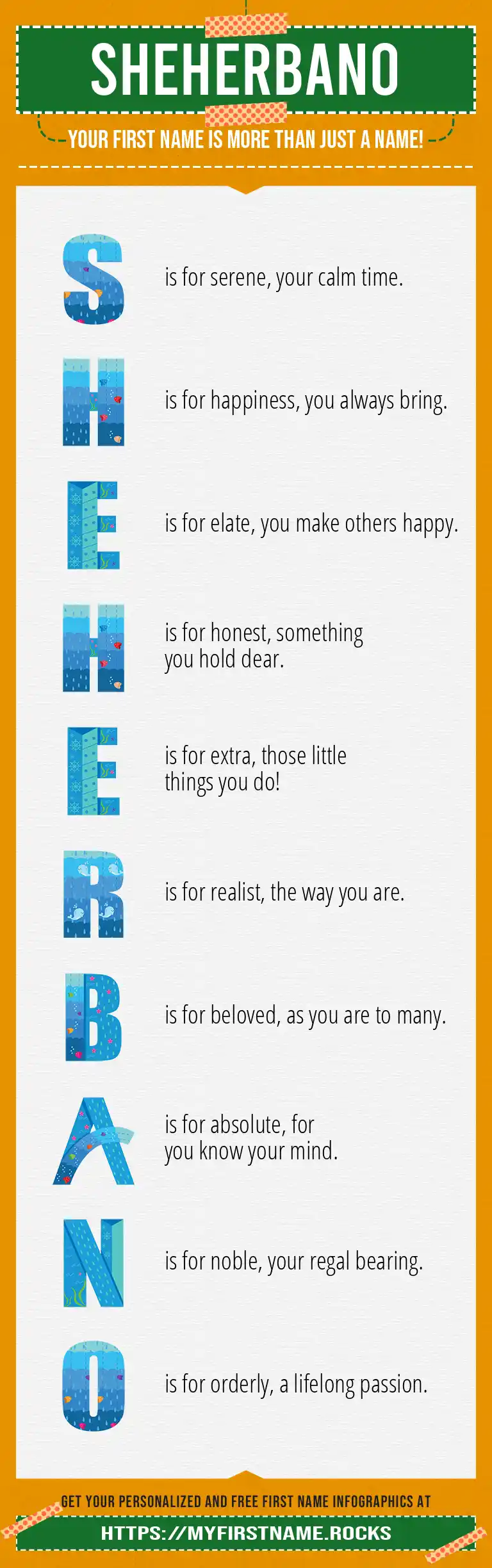 SHEHERBANO

YOUR FIRST NAME IS MORE THAN JUST A NAME!

S is for serene, your calm time.

H is for happiness, you always bring.

E is for elate, you make others happy.

H is for honest, something you hold dear.

E is for extra, those little things you do!

R is for realist, the way you are.

B is for beloved, as you are to many.

A is for absolute, for you know your mind.

N is for noble, your regal bearing.

O is for orderly, a lifelong passion.

GET YOUR PERSONALIZED AND FREE FIRST NAME INFOGRAPHICS AT

HTTPS://MYFIRSTNAME.ROCKS