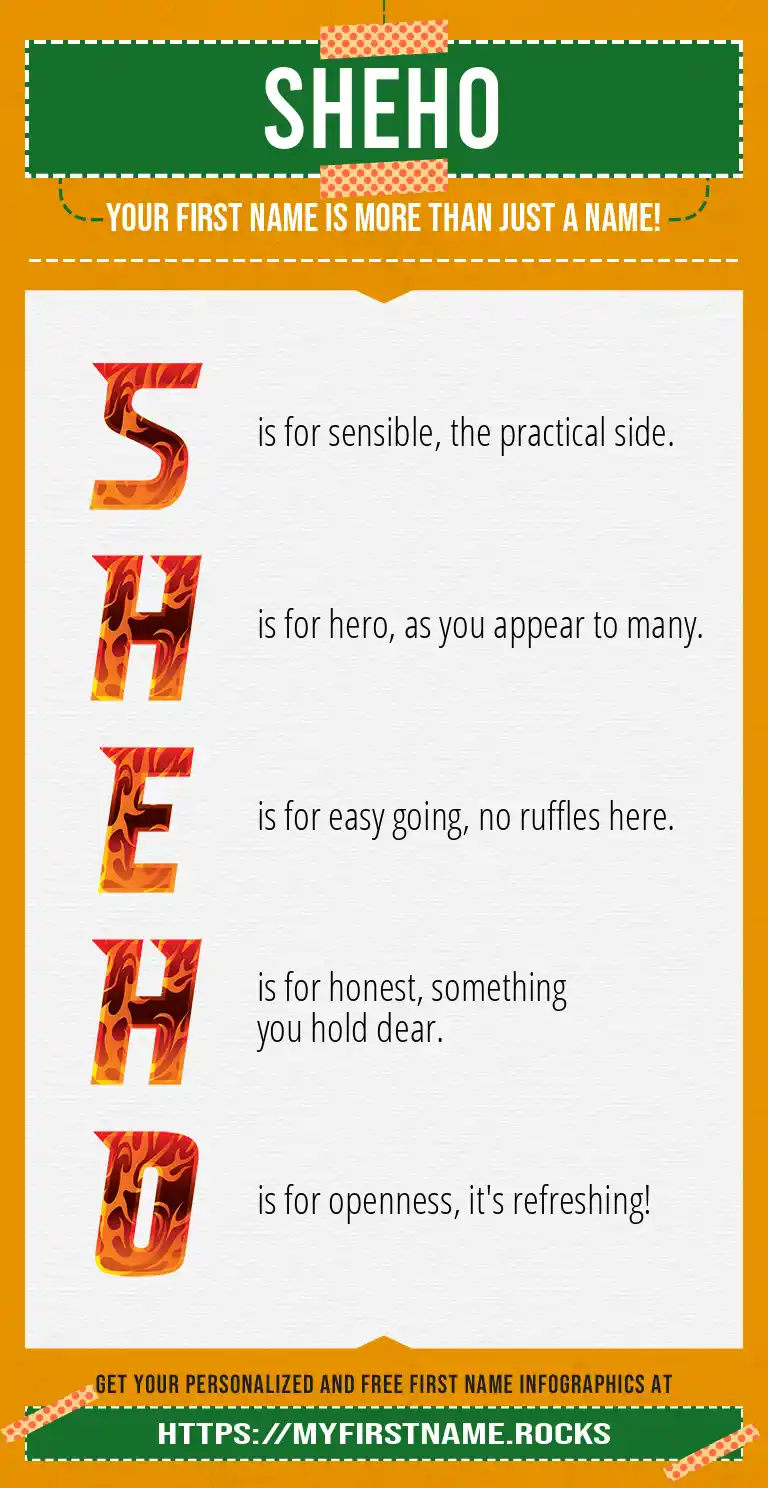 SHEHO

YOUR FIRST NAME IS MORE THAN JUST A NAME!

S is for sensible, the practical side.

H is for hero, as you appear to many.

E is for easy going, no ruffles here.

H is for honest, something you hold dear.

O is for openness, it's refreshing!

GET YOUR PERSONALIZED AND FREE FIRST NAME INFOGRAPHICS AT

HTTPS://MYFIRSTNAME.ROCKS