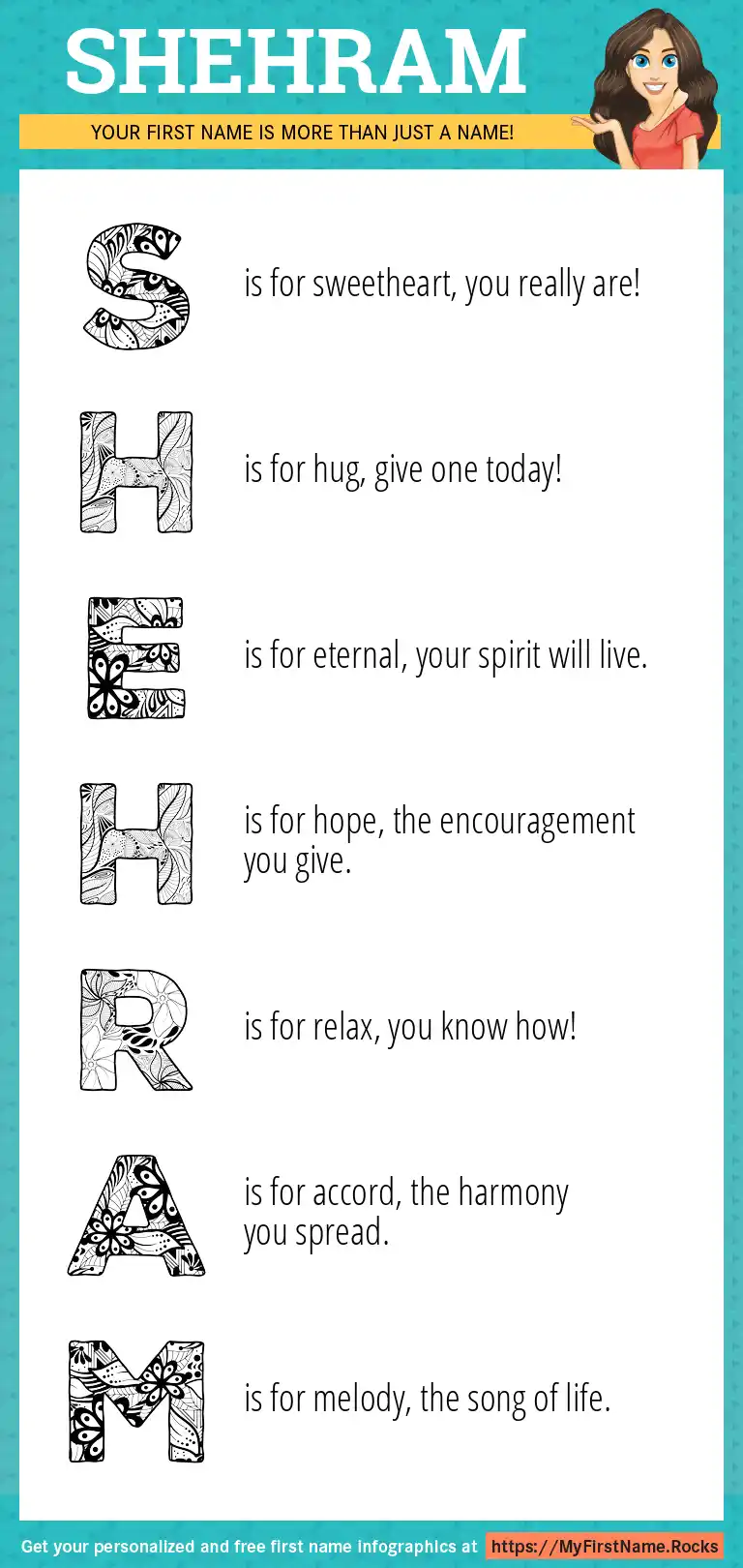 SHEHRAM

YOUR FIRST NAME IS MORE THAN JUST A NAME!

S is for sweetheart, you really are!

H is for hug, give one today!

E is for eternal, your spirit will live.

H is for hope, the encouragement you give.

R is for relax, you know how!

A is for accord, the harmony you spread.

M is for melody, the song of life.

Get your personalized and free first name infographics at https://MyFirstName.Rocks