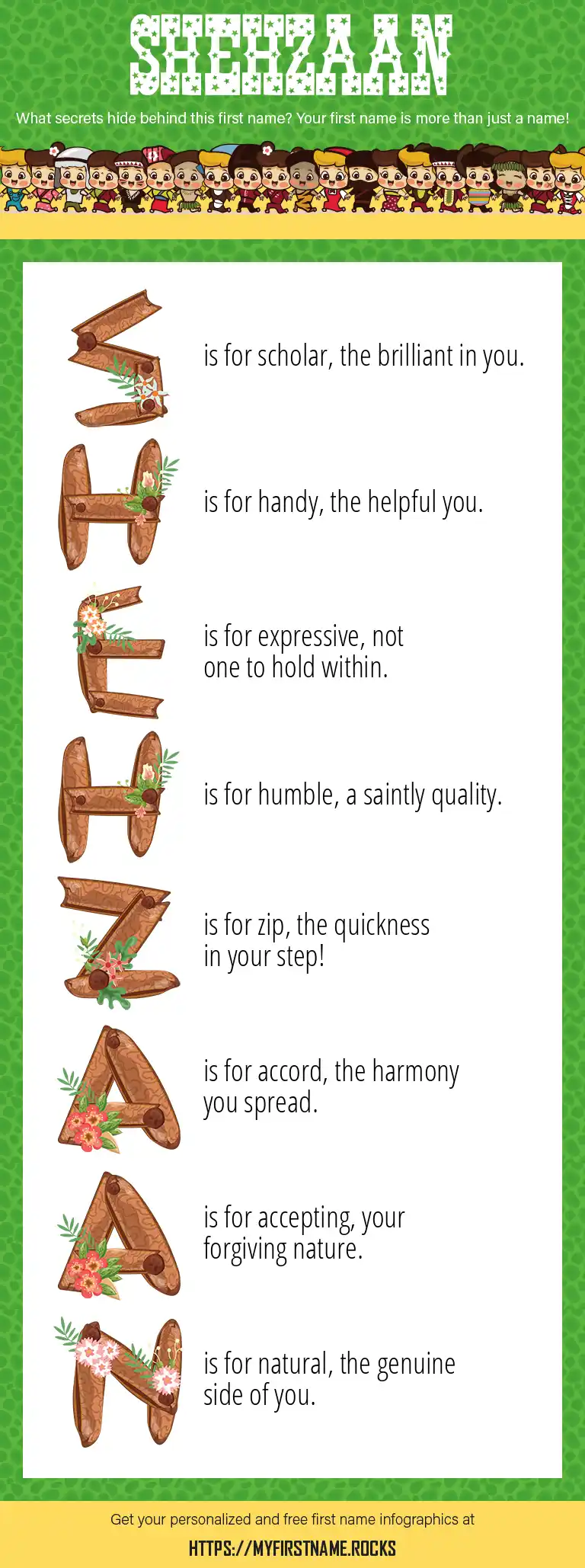 SHEHZAAN

What secrets hide behind this first name? Your first name is more than just a name!

S is for scholar, the brilliant in you.

H is for handy, the helpful you.

E is for expressive, not one to hold within.

H is for humble, a saintly quality.

Z is for zip, the quickness in your step!

A is for accord, the harmony you spread.

A is for accepting, your forgiving nature.

N is for natural, the genuine side of you.

Get your personalized and free first name infographics at

HTTPS://MYFIRSTNAME.ROCKS