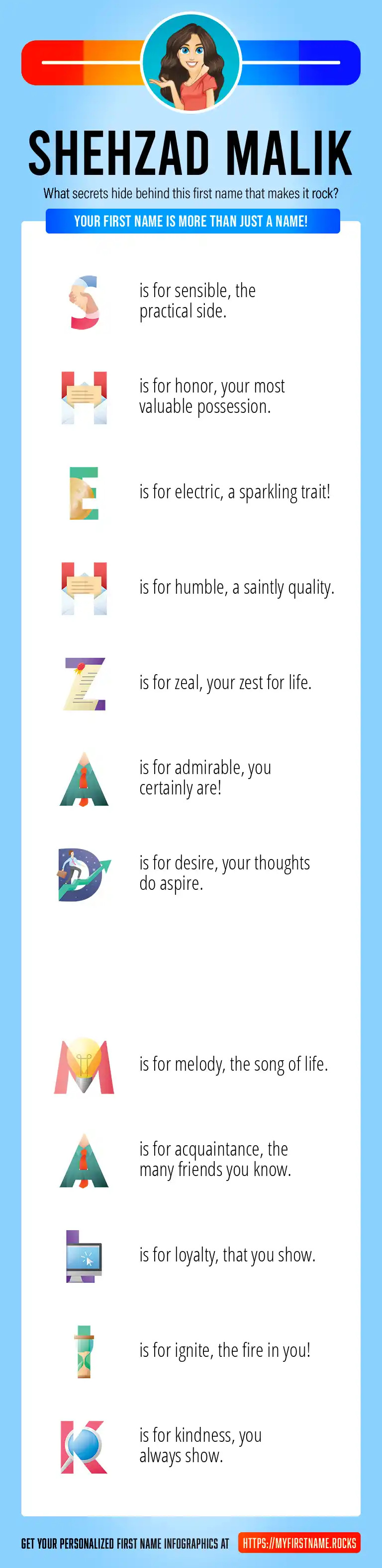 SHEHZAD MALIK

What secrets hide behind this first name that makes it rock?

YOUR FIRST NAME IS MORE THAN JUST A NAME!

S is for sensible, the practical side.

H is for honor, your most valuable possession.

E is for electric, a sparkling trait!

H is for humble, a saintly quality.

Z is for zeal, your zest for life.

A is for admirable, you certainly are!

D is for desire, your thoughts do aspire.

M is for melody, the song of life.

A is for acquaintance, the many friends you know.

L is for loyalty, that you show.

I is for ignite, the fire in you!

K is for kindness, you always show.

GET YOUR PERSONALIZED FIRST NAME INFOGRAPHICS AT HTTPS://MYFIRSTNAME.ROCKS