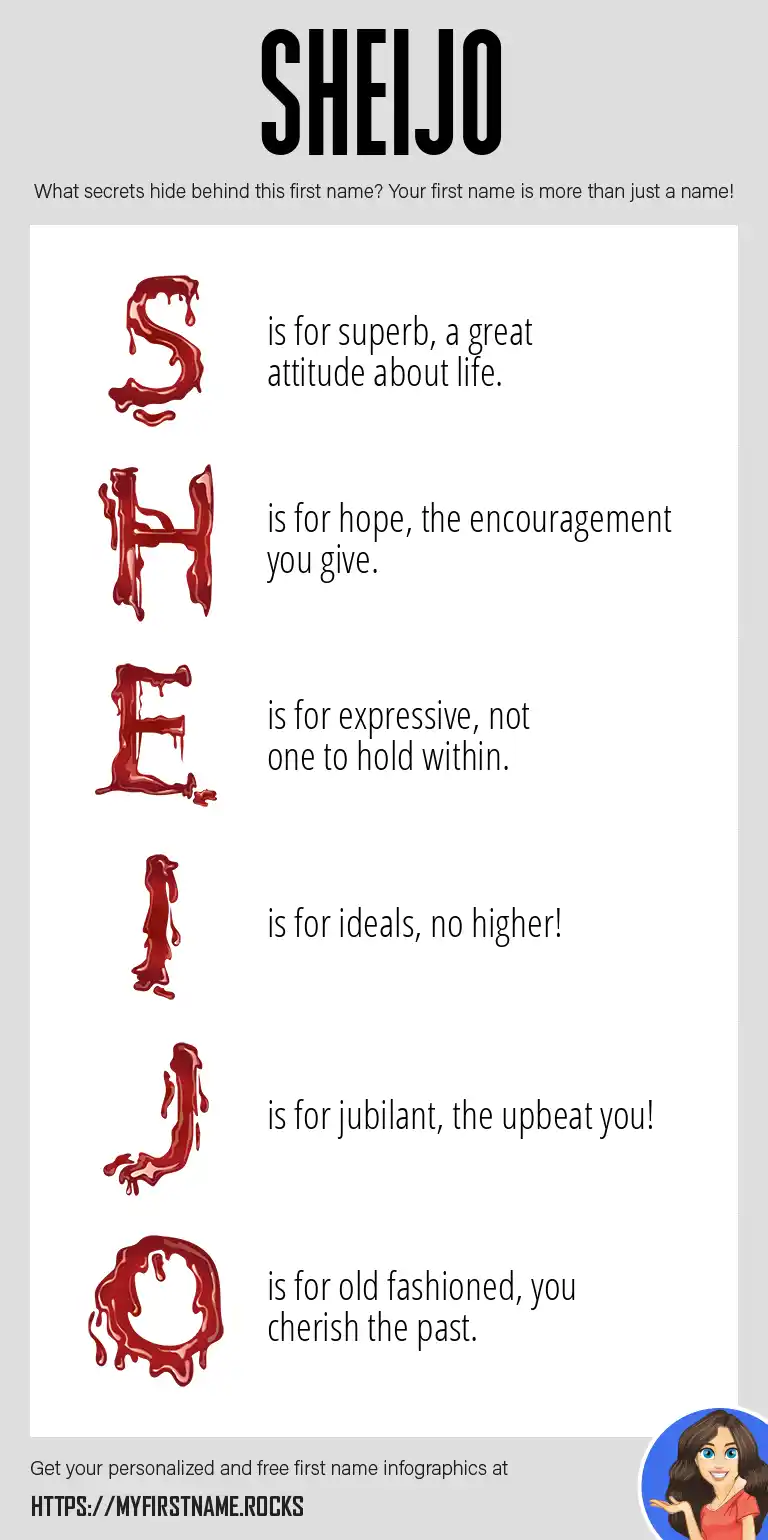 SHEIJO

What secrets hide behind this first name? Your first name is more than just a name!

S is for superb, a great attitude about life.

H is for hope, the encouragement you give.

E is for expressive, not one to hold within.

I is for ideals, no higher!

J is for jubilant, the upbeat you!

O is for old fashioned, you cherish the past.

Get your personalized and free first name infographics at

HTTPS://MYFIRSTNAME.ROCKS