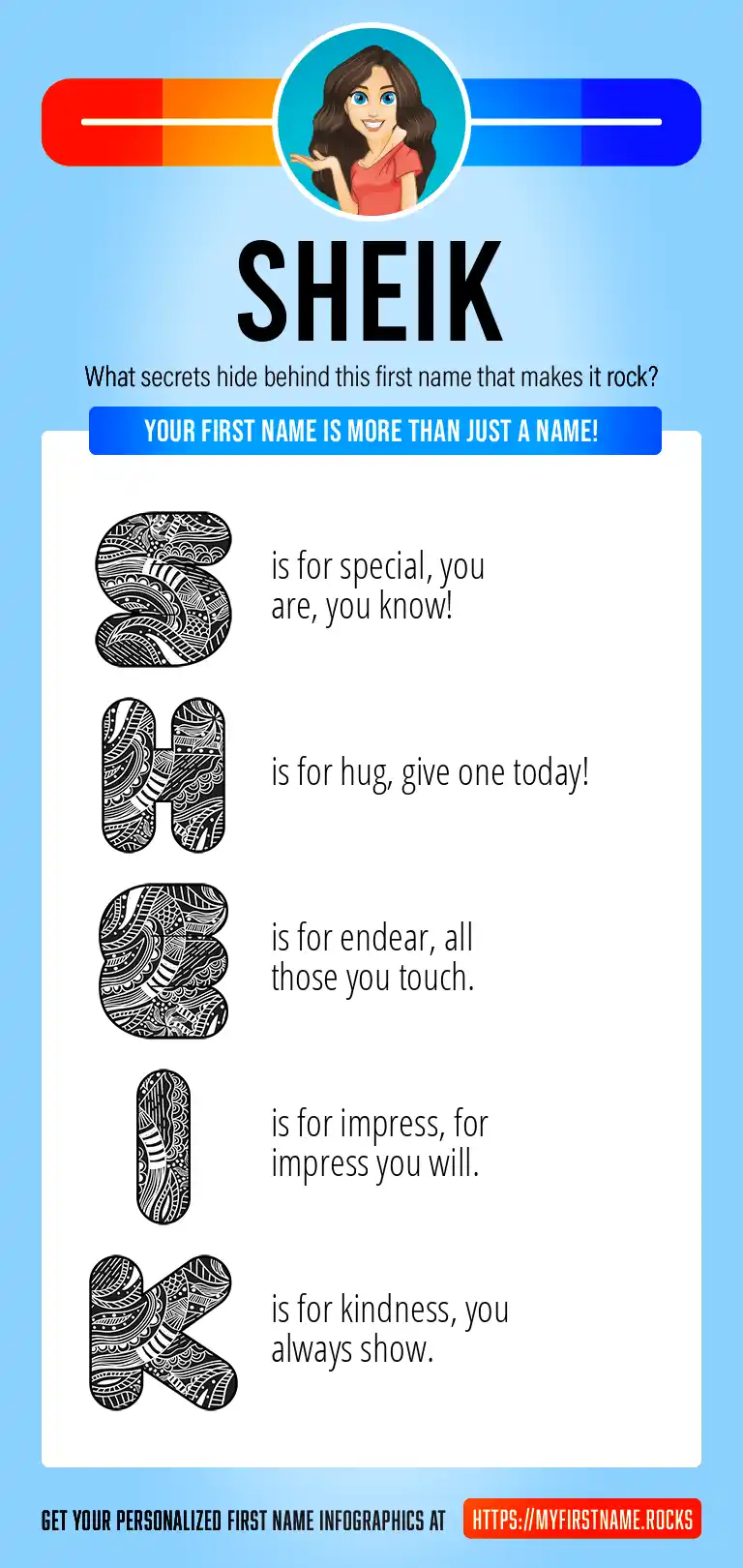 SHEIK

What secrets hide behind this first name that makes it rock?

YOUR FIRST NAME IS MORE THAN JUST A NAME!

S is for special, you are, you know!

H is for hug, give one today!

E is for endear, all those you touch.

I is for impress, for impress you will.

K is for kindness, you always show.

GET YOUR PERSONALIZED FIRST NAME INFOGRAPHICS AT HTTPS://MYFIRSTNAME.ROCKS