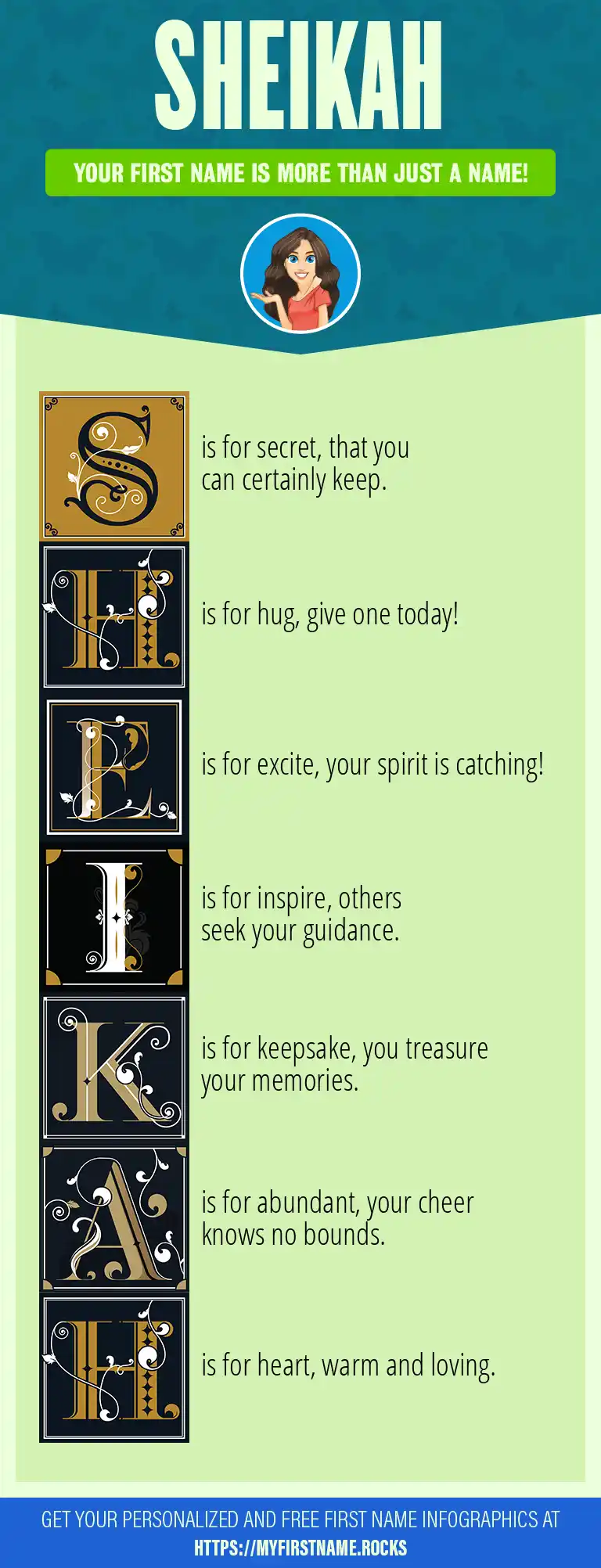 SHEIKAH

YOUR FIRST NAME IS MORE THAN JUST A NAME!

S is for secret, that you can certainly keep.

H is for hug, give one today!

E is for excite, your spirit is catching!

I is for inspire, others seek your guidance.

K is for keepsake, you treasure your memories.

A is for abundant, your cheer knows no bounds.

H is for heart, warm and loving.

GET YOUR PERSONALIZED AND FREE FIRST NAME INFOGRAPHICS AT HTTPS://MYFIRSTNAME.ROCKS