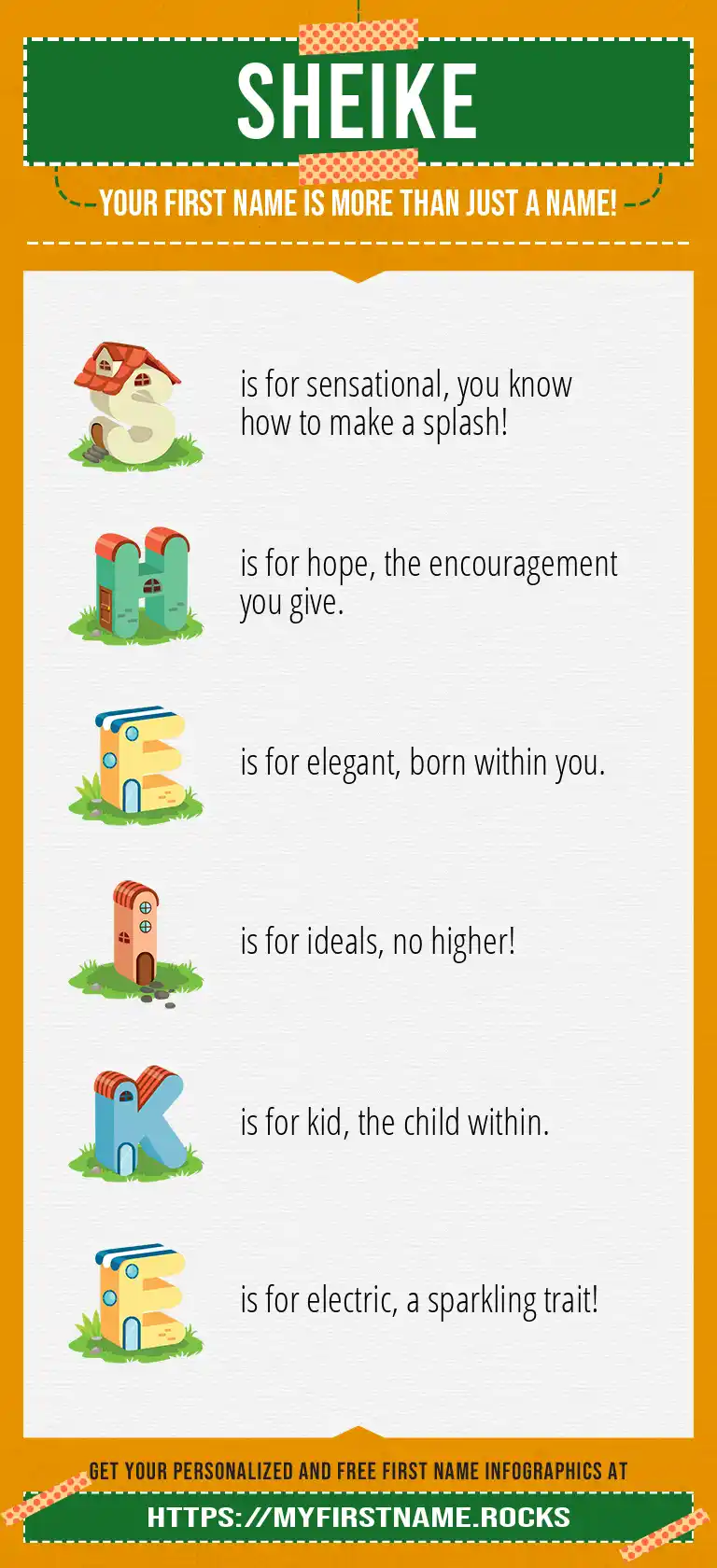 SHEIKE

YOUR FIRST NAME IS MORE THAN JUST A NAME!

S is for sensational, you know how to make a splash!

H is for hope, the encouragement you give.

E is for elegant, born within you.

I is for ideals, no higher!

K is for kid, the child within.

E is for electric, a sparkling trait!

GET YOUR PERSONALIZED AND FREE FIRST NAME INFOGRAPHICS AT

HTTPS://MYFIRSTNAME.ROCKS