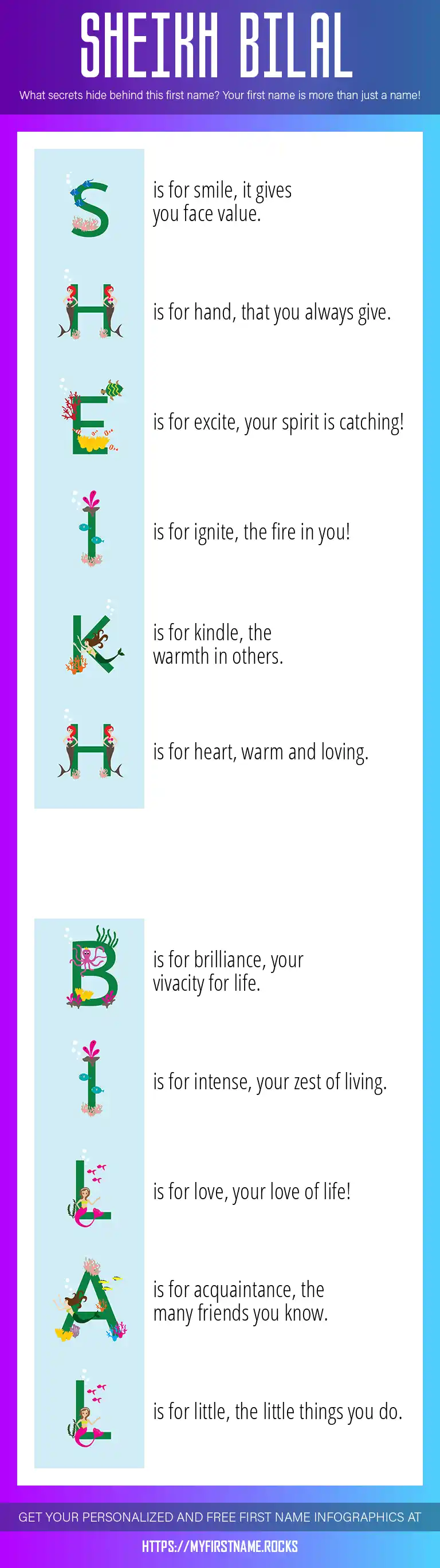 SHEIKH BILAL

What secrets hide behind this first name? Your first name is more than just a name!

S is for smile, it gives you face value.

H is for hand, that you always give.

E is for excite, your spirit is catching!

I is for ignite, the fire in you!

K is for kindle, the warmth in others.

H is for heart, warm and loving.

B is for brilliance, your vivacity for life.

I is for intense, your zest of living.

L is for love, your love of life!

A is for acquaintance, the many friends you know.

L is for little, the little things you do.

GET YOUR PERSONALIZED AND FREE FIRST NAME INFOGRAPHICS AT

HTTPS://MYFIRSTNAME.ROCKS