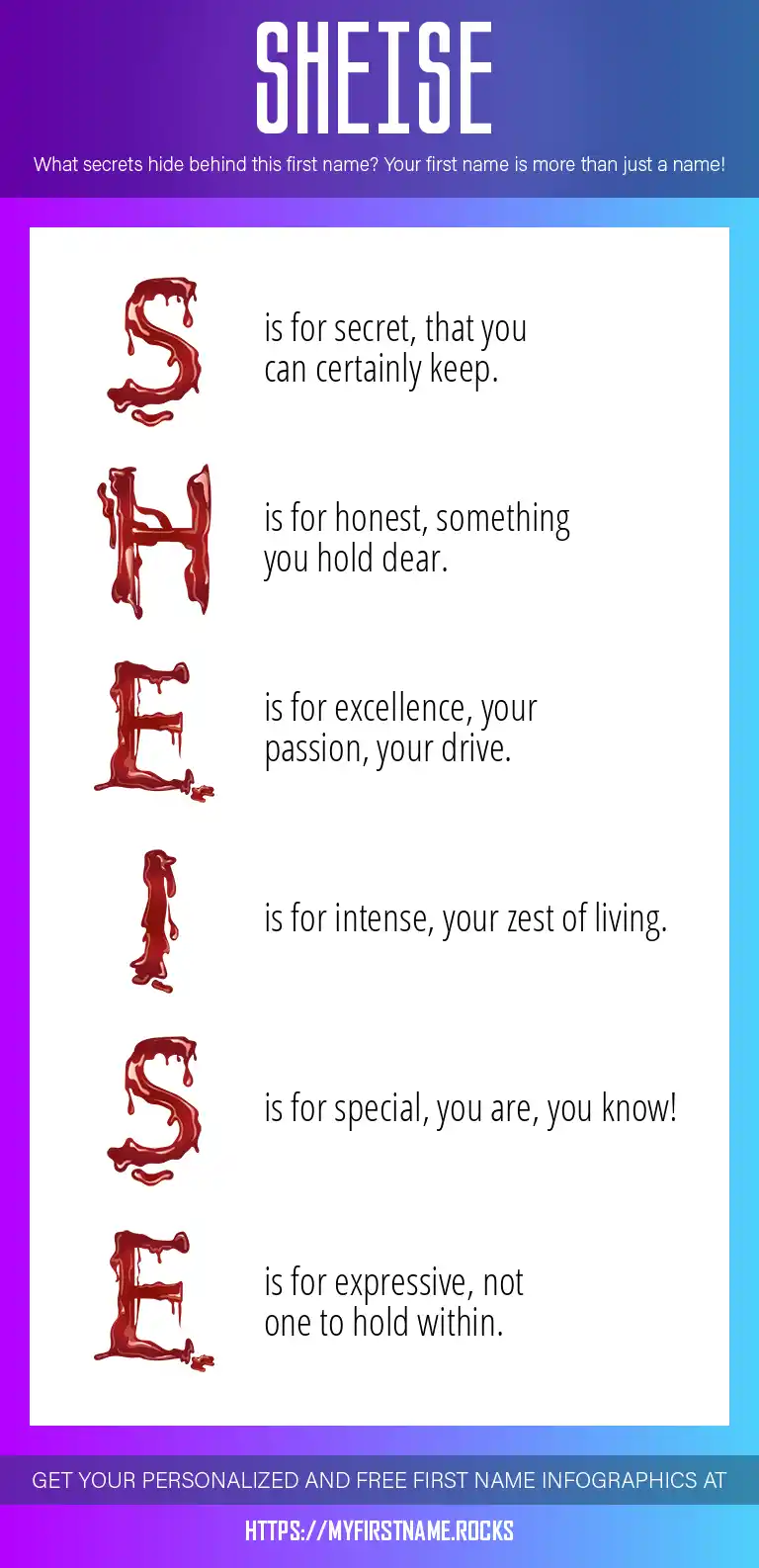 SHEISE

What secrets hide behind this first name? Your first name is more than just a name!

S is for secret, that you can certainly keep.

H is for honest, something you hold dear.

E is for excellence, your passion, your drive.

I is for intense, your zest of living.

S is for special, you are, you know!

E is for expressive, not one to hold within.

GET YOUR PERSONALIZED AND FREE FIRST NAME INFOGRAPHICS AT

HTTPS://MYFIRSTNAME.ROCKS