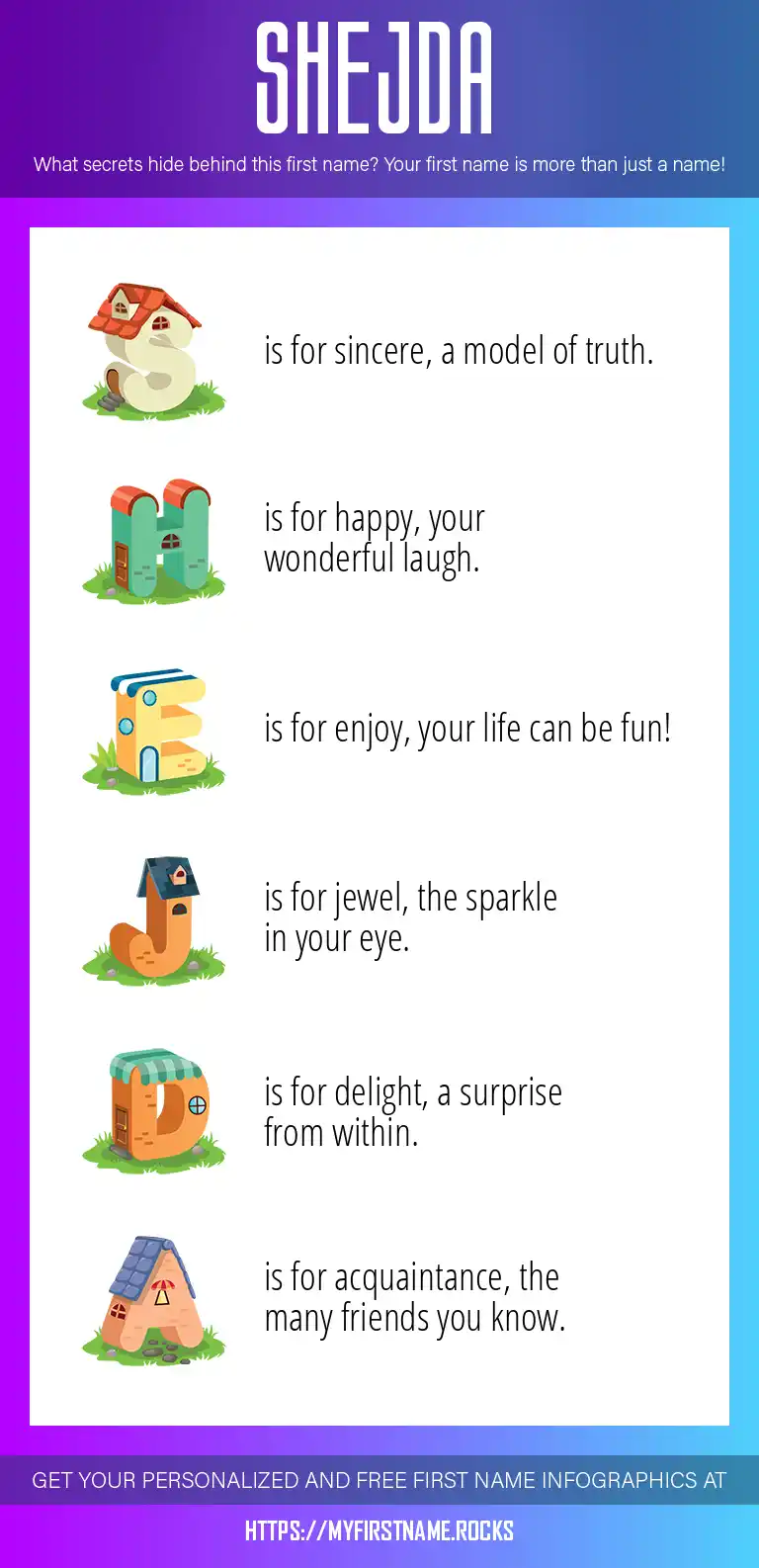 SHEJDA

What secrets hide behind this first name? Your first name is more than just a name!

S is for sincere, a model of truth.

H is for happy, your wonderful laugh.

E is for enjoy, your life can be fun!

J is for jewel, the sparkle in your eye.

D is for delight, a surprise from within.

A is for acquaintance, the many friends you know.

GET YOUR PERSONALIZED AND FREE FIRST NAME INFOGRAPHICS AT

HTTPS://MYFIRSTNAME.ROCKS