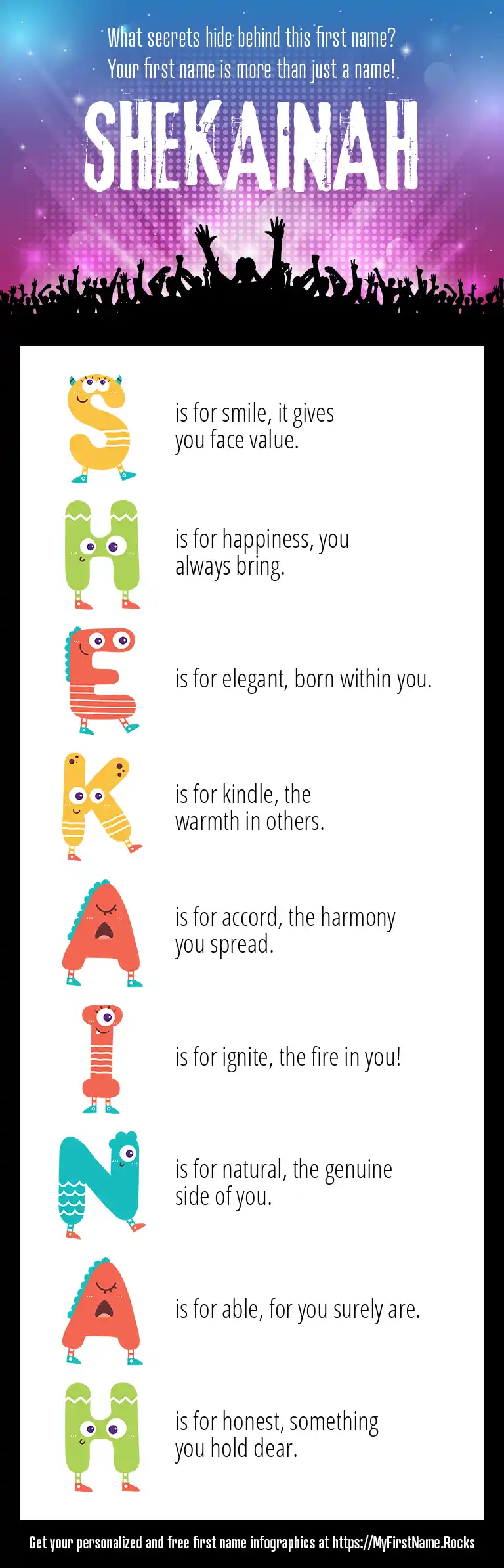 What secrets hide behind this first name?
Your first name is more than just a name!

SHEKAINAH

S is for smile, it gives you face value.

H is for happiness, you always bring.

E is for elegant, born within you.

K is for kindle, the warmth in others.

A is for accord, the harmony you spread.

I is for ignite, the fire in you!

N is for natural, the genuine side of you.

A is for able, for you surely are.

H is for honest, something you hold dear.

Get your personalized and free first name infographics at https://MyFirstName.Rocks