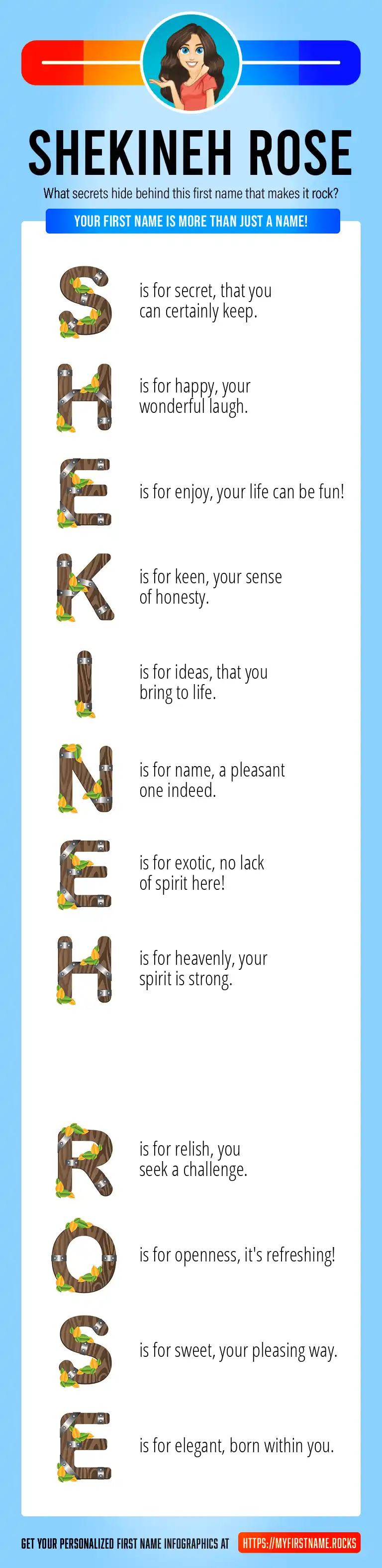 SHEKINEH ROSE

What secrets hide behind this first name that makes it rock?

YOUR FIRST NAME IS MORE THAN JUST A NAME!

S is for secret, that you can certainly keep.

H is for happy, your wonderful laugh.

E is for enjoy, your life can be fun!

K is for keen, your sense of honesty.

I is for ideas, that you bring to life.

N is for name, a pleasant one indeed.

E is for exotic, no lack of spirit here!

H is for heavenly, your spirit is strong.

R is for relish, you seek a challenge.

O is for openness, it's refreshing!

S is for sweet, your pleasing way.

E is for elegant, born within you.

GET YOUR PERSONALIZED FIRST NAME INFOGRAPHICS AT HTTPS://MYFIRSTNAME.ROCKS