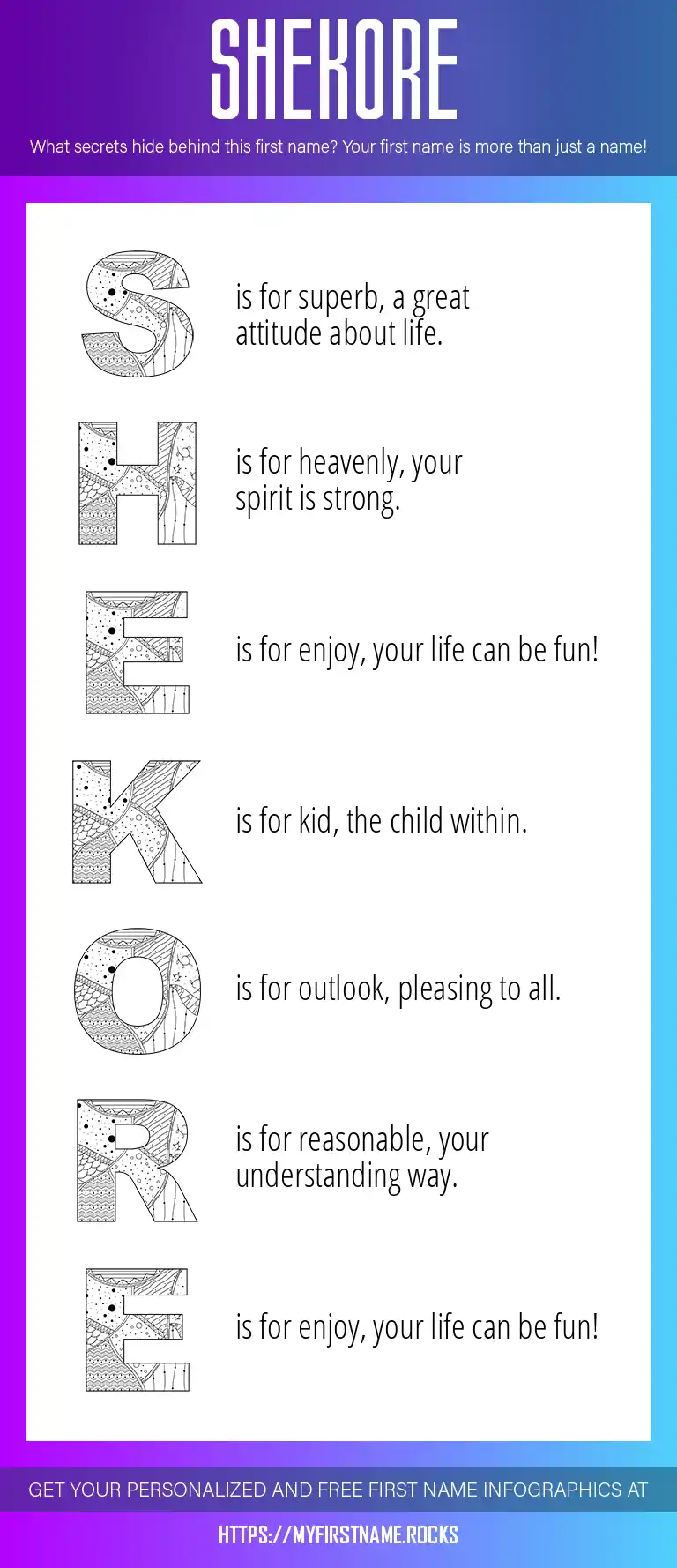 SHEKORE

What secrets hide behind this first name? Your first name is more than just a name!

S is for superb, a great attitude about life.

H is for heavenly, your spirit is strong.

E is for enjoy, your life can be fun!

K is for kid, the child within.

O is for outlook, pleasing to all.

R is for reasonable, your understanding way.

E is for enjoy, your life can be fun!

GET YOUR PERSONALIZED AND FREE FIRST NAME INFOGRAPHICS AT

HTTPS://MYFIRSTNAME.ROCKS