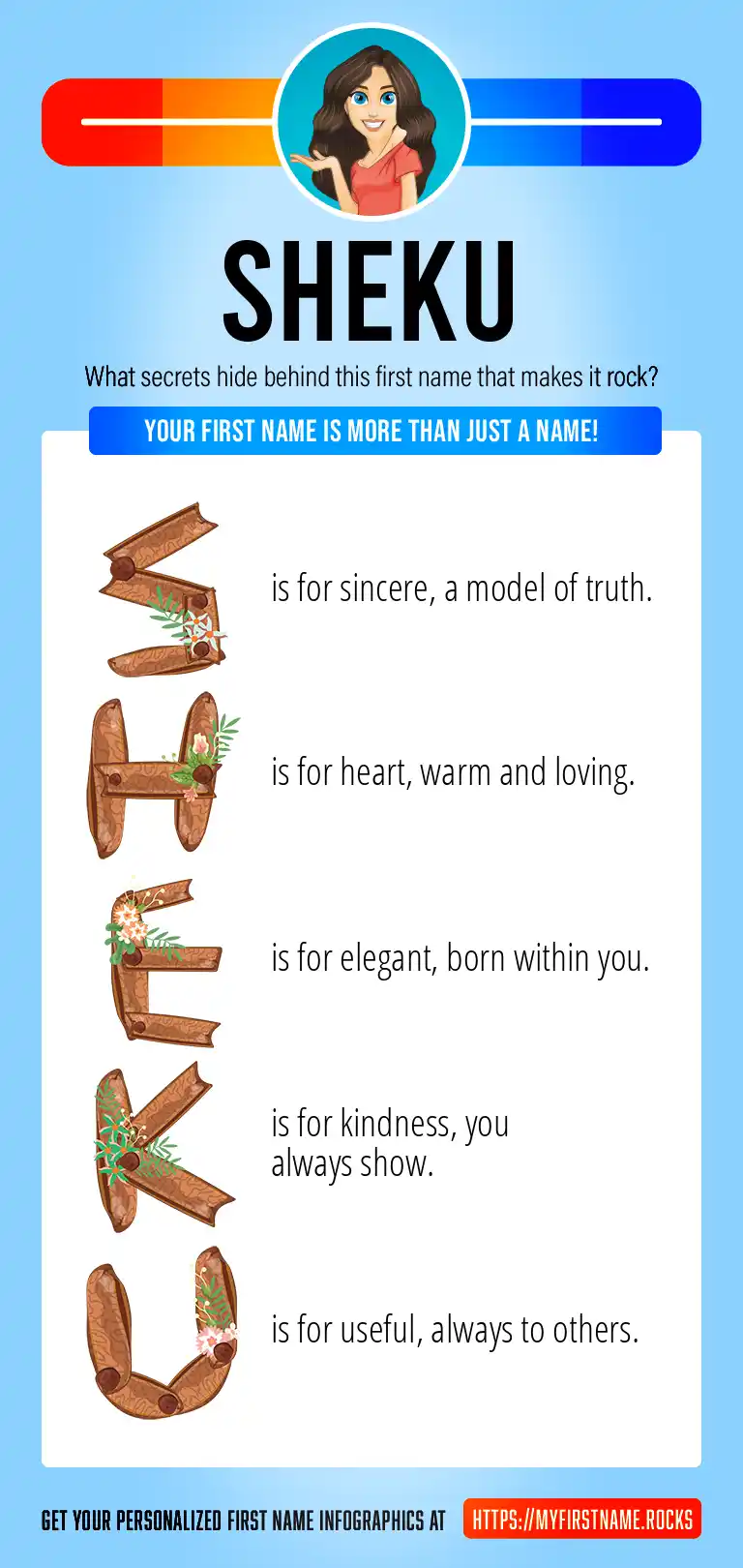 SHEKU

What secrets hide behind this first name that makes it rock?

YOUR FIRST NAME IS MORE THAN JUST A NAME!

S is for sincere, a model of truth.

H is for heart, warm and loving.

E is for elegant, born within you.

K is for kindness, you always show.

U is for useful, always to others.

GET YOUR PERSONALIZED FIRST NAME INFOGRAPHICS AT HTTPS://MYFIRSTNAME.ROCKS