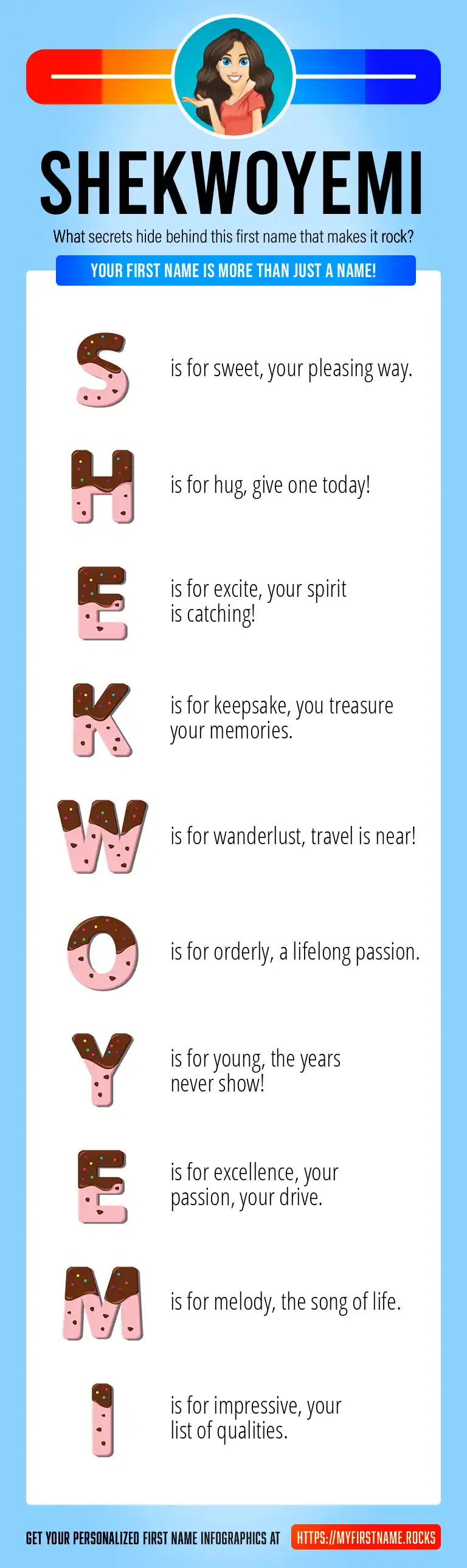 SHEKWOYEMI

What secrets hide behind this first name that makes it rock?

YOUR FIRST NAME IS MORE THAN JUST A NAME!

S is for sweet, your pleasing way.

H is for hug, give one today!

E is for excite, your spirit is catching!

K is for keepsake, you treasure your memories.

W is for wanderlust, travel is near!

O is for orderly, a lifelong passion.

Y is for young, the years never show!

E is for excellence, your passion, your drive.

M is for melody, the song of life.

I is for impressive, your list of qualities.

GET YOUR PERSONALIZED FIRST NAME INFOGRAPHICS AT HTTPS://MYFIRSTNAME.ROCKS