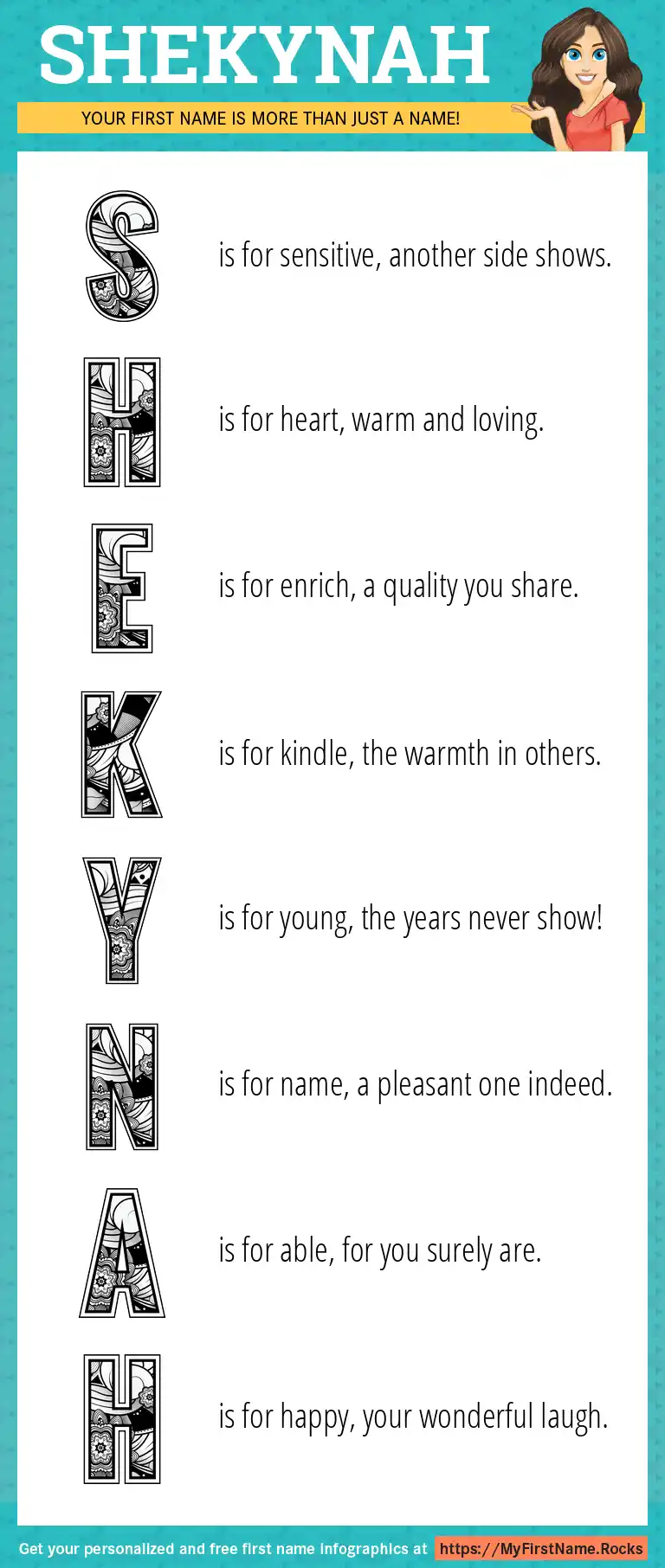 SHEKYNAH

YOUR FIRST NAME IS MORE THAN JUST A NAME!

S is for sensitive, another side shows.

H is for heart, warm and loving.

E is for enrich, a quality you share.

K is for kindle, the warmth in others.

Y is for young, the years never show!

N is for name, a pleasant one indeed.

A is for able, for you surely are.

H is for happy, your wonderful laugh.

Get your personalized and free first name infographics at https://MyFirstName.Rocks