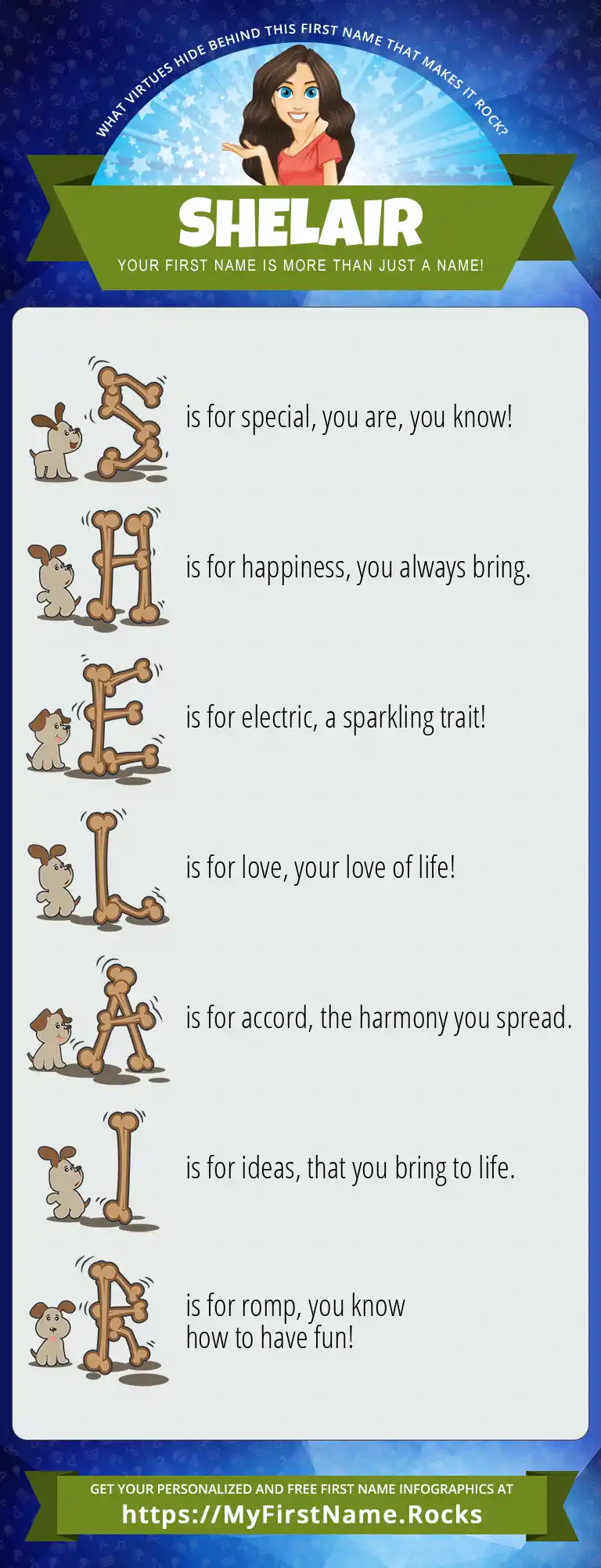 WHAT VIRTUES HIDE BEHIND THIS FIRST NAME THAT MAKES IT ROCK?

SHELAIR

YOUR FIRST NAME IS MORE THAN JUST A NAME!

S is for special, you are, you know!

H is for happiness, you always bring.

E is for electric, a sparkling trait!

L is for love, your love of life!

A is for accord, the harmony you spread.

I is for ideas, that you bring to life.

R is for romp, you know how to have fun!

GET YOUR PERSONALIZED AND FREE FIRST NAME INFOGRAPHICS AT

https://MyFirstName.Rocks