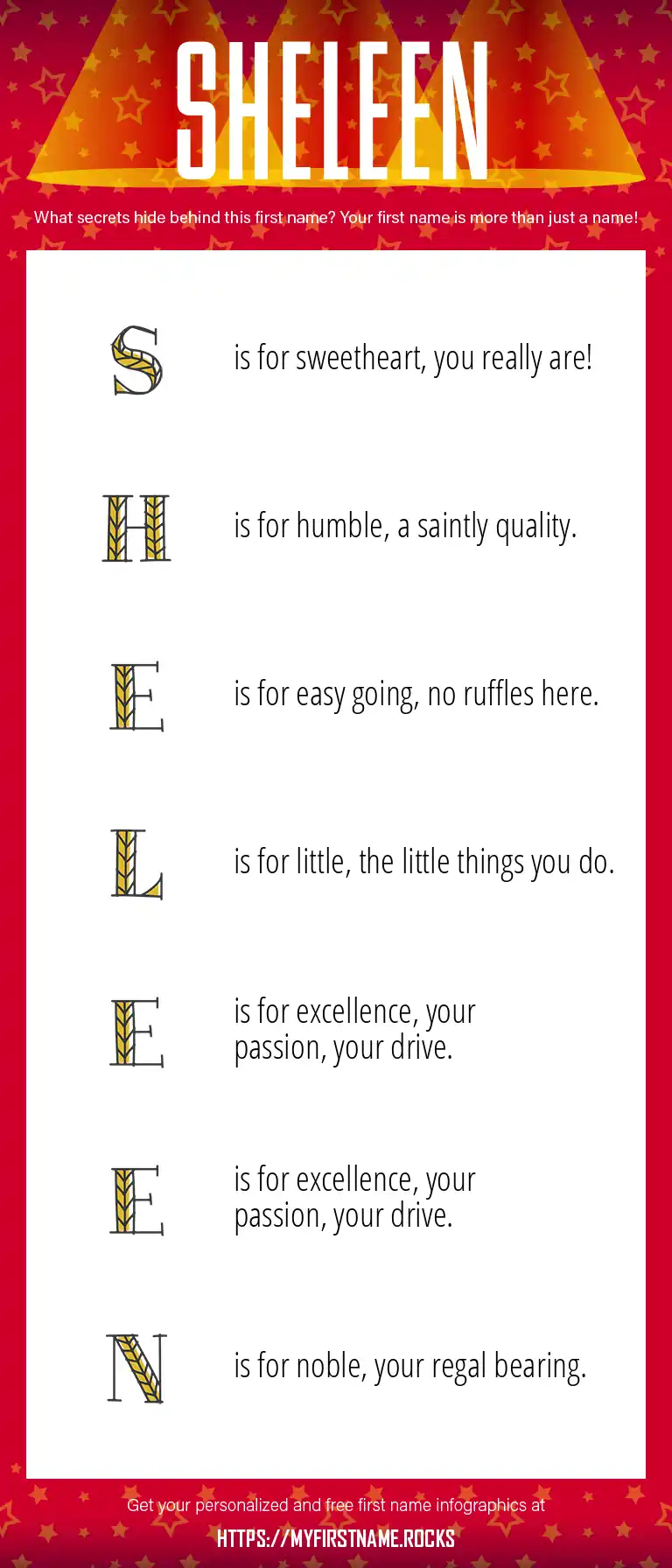 SHELEEN

What secrets hide behind this first name? Your first name is more than just a name!

S is for sweetheart, you really are!

H is for humble, a saintly quality.

E is for easy going, no ruffles here.

L is for little, the little things you do.

E is for excellence, your passion, your drive.

E is for excellence, your passion, your drive.

N is for noble, your regal bearing.

Get your personalized and free first name infographics at

HTTPS://MYFIRSTNAME.ROCKS