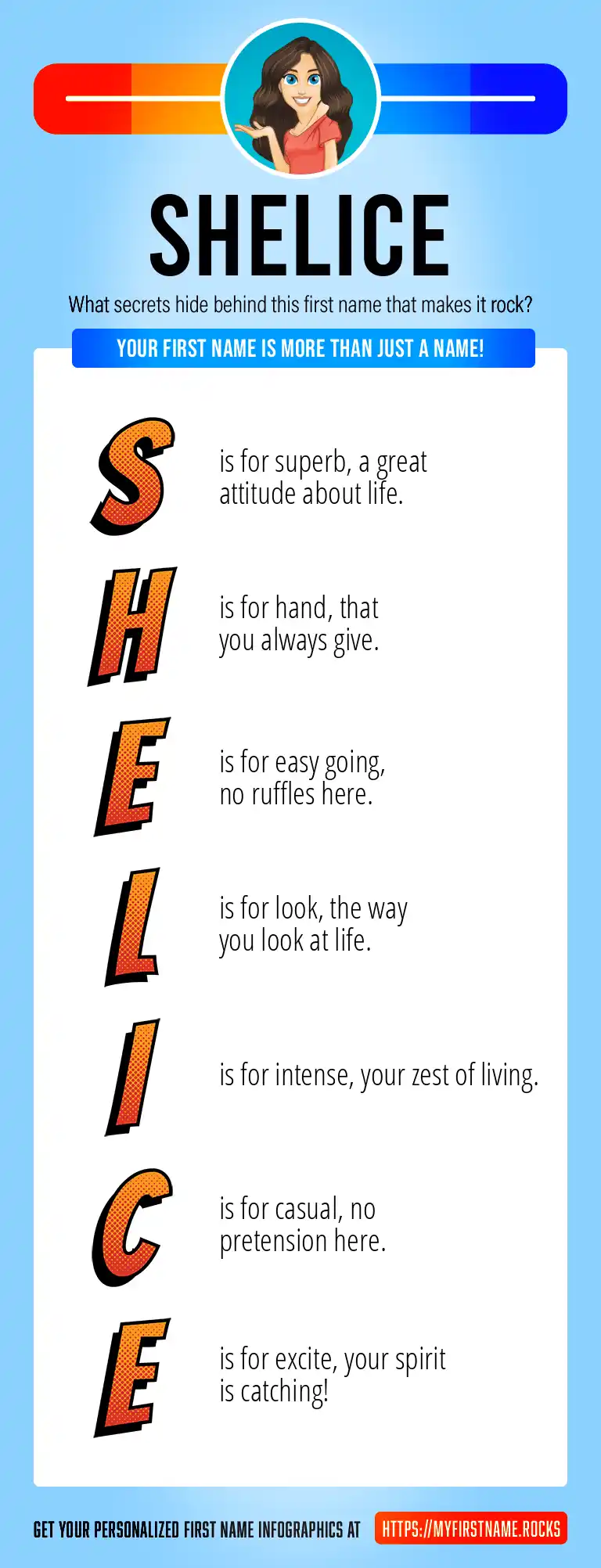 SHELICE

What secrets hide behind this first name that makes it rock?

YOUR FIRST NAME IS MORE THAN JUST A NAME!

S is for superb, a great attitude about life.

H is for hand, that you always give.

E is for easy going, no ruffles here.

L is for look, the way you look at life.

I is for intense, your zest of living.

C is for casual, no pretension here.

E is for excite, your spirit is catching!

GET YOUR PERSONALIZED FIRST NAME INFOGRAPHICS AT HTTPS://MYFIRSTNAME.ROCKS