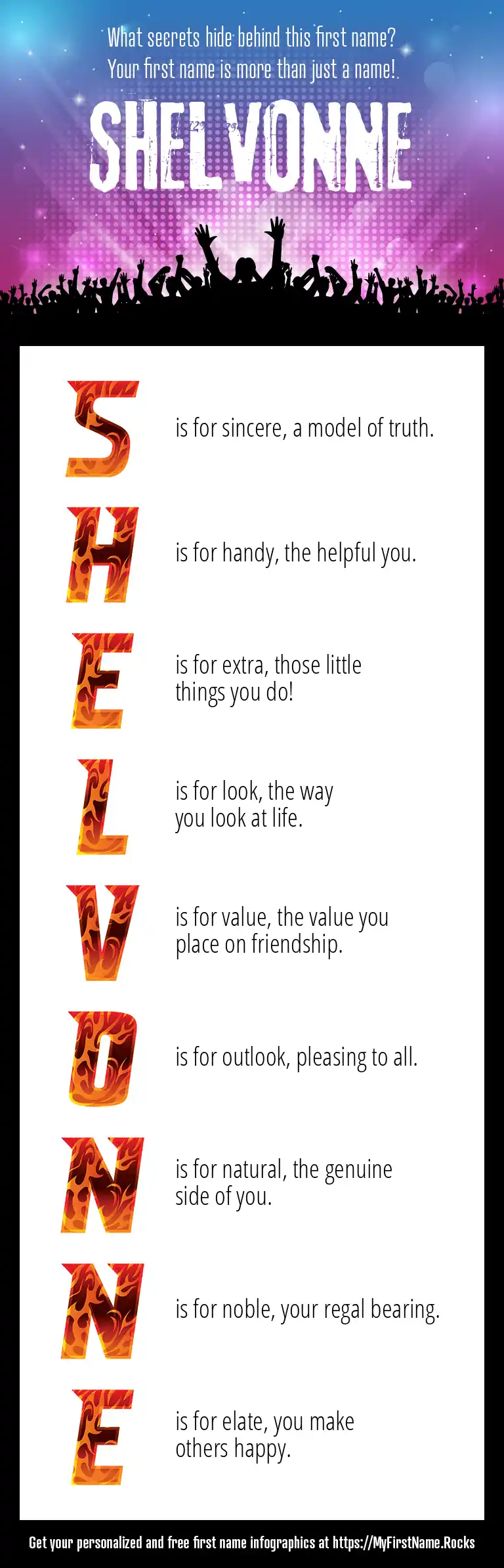 What secrets hide behind this first name?
Your first name is more than just a name!

SHELVONNE

S is for sincere, a model of truth.

H is for handy, the helpful you.

E is for extra, those little things you do!

L is for look, the way you look at life.

V is for value, the value you place on friendship.

O is for outlook, pleasing to all.

N is for natural, the genuine side of you.

N is for noble, your regal bearing.

E is for elate, you make others happy.

Get your personalized and free first name infographics at https://MyFirstName.Rocks