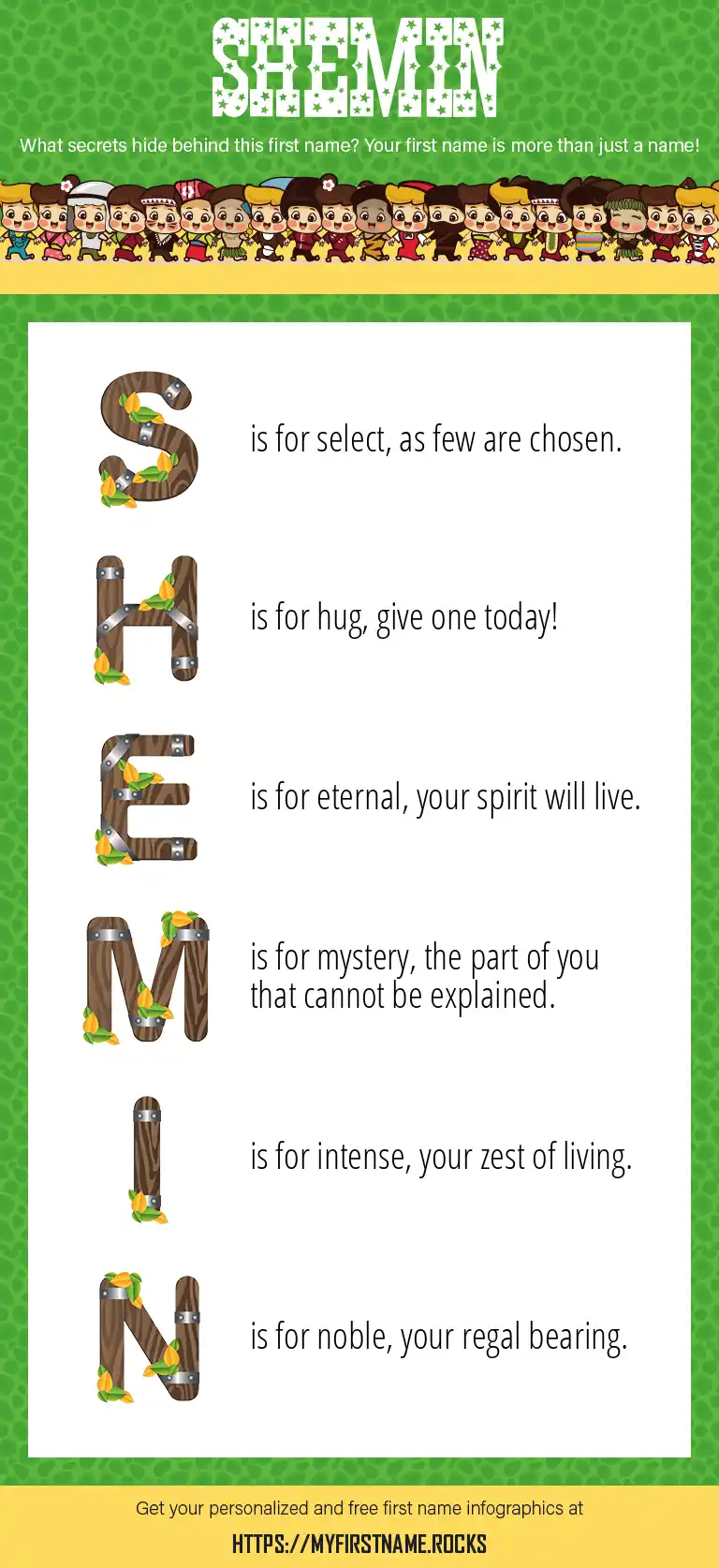 SHEMIN

What secrets hide behind this first name? Your first name is more than just a name!

S is for select, as few are chosen.

H is for hug, give one today!

E is for eternal, your spirit will live.

M is for mystery, the part of you that cannot be explained.

I is for intense, your zest of living.

N is for noble, your regal bearing.

Get your personalized and free first name infographics at

HTTPS://MYFIRSTNAME.ROCKS