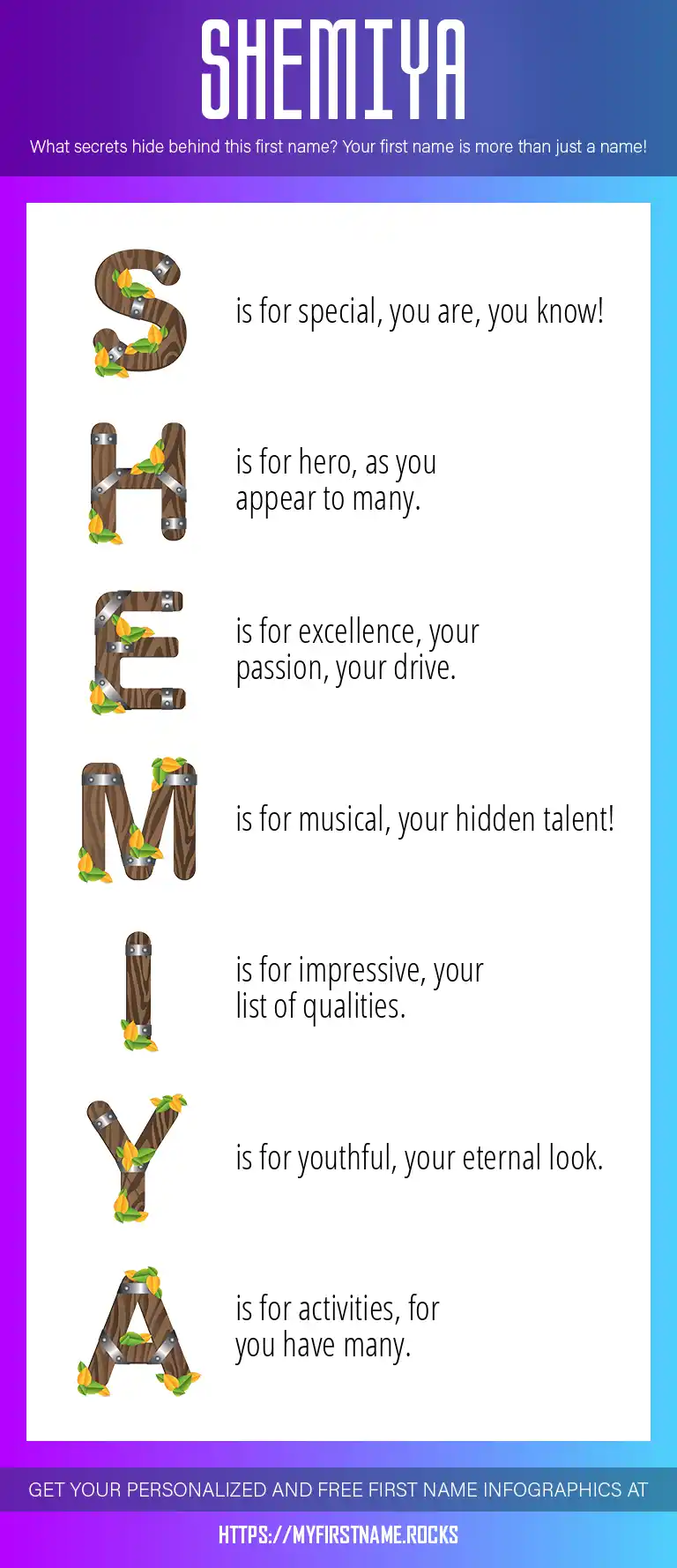 SHEMIYA

What secrets hide behind this first name? Your first name is more than just a name!

S is for special, you are, you know!

H is for hero, as you appear to many.

E is for excellence, your passion, your drive.

M is for musical, your hidden talent!

I is for impressive, your list of qualities.

Y is for youthful, your eternal look.

A is for activities, for you have many.

GET YOUR PERSONALIZED AND FREE FIRST NAME INFOGRAPHICS AT

HTTPS://MYFIRSTNAME.ROCKS