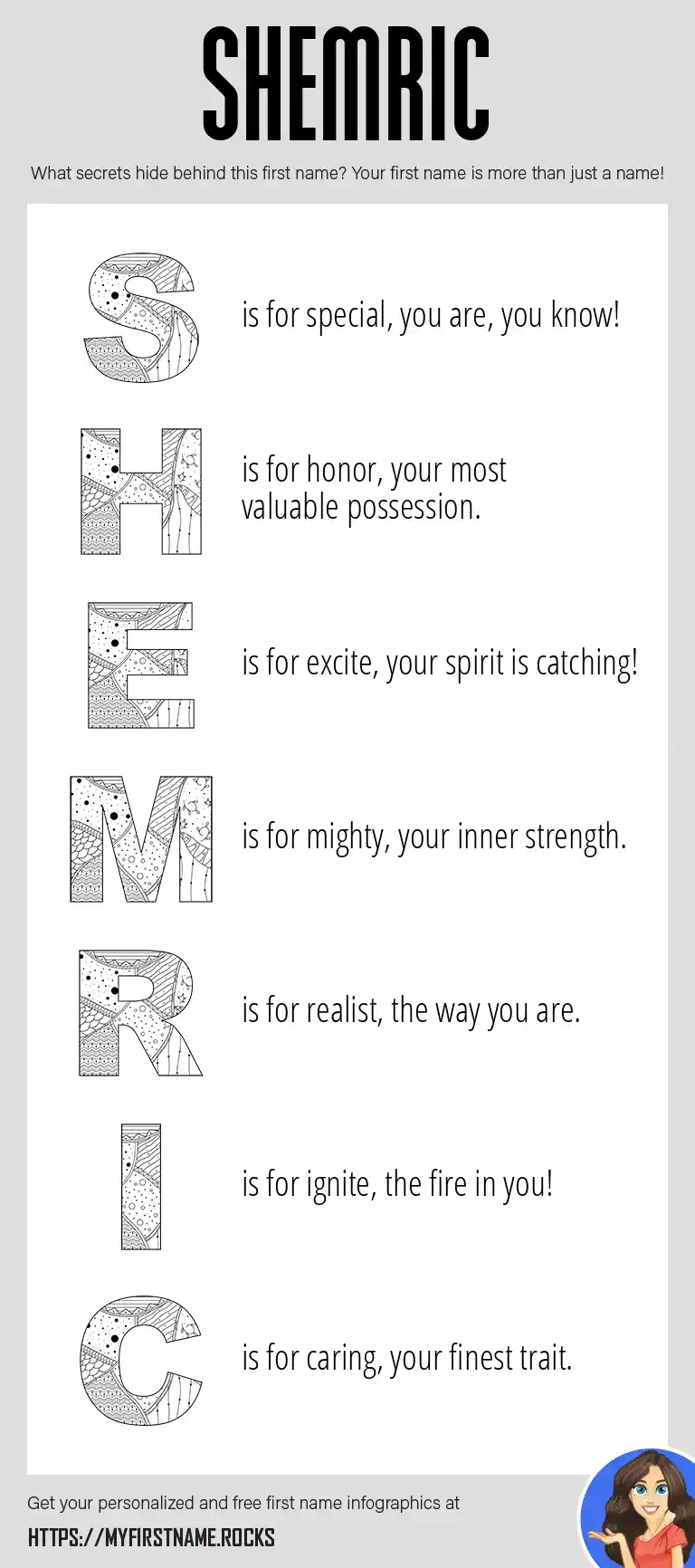 SHEMRIC

What secrets hide behind this first name? Your first name is more than just a name!

S is for special, you are, you know!

H is for honor, your most valuable possession.

E is for excite, your spirit is catching!

M is for mighty, your inner strength.

R is for realist, the way you are.

I is for ignite, the fire in you!

C is for caring, your finest trait.

Get your personalized and free first name infographics at

HTTPS://MYFIRSTNAME.ROCKS