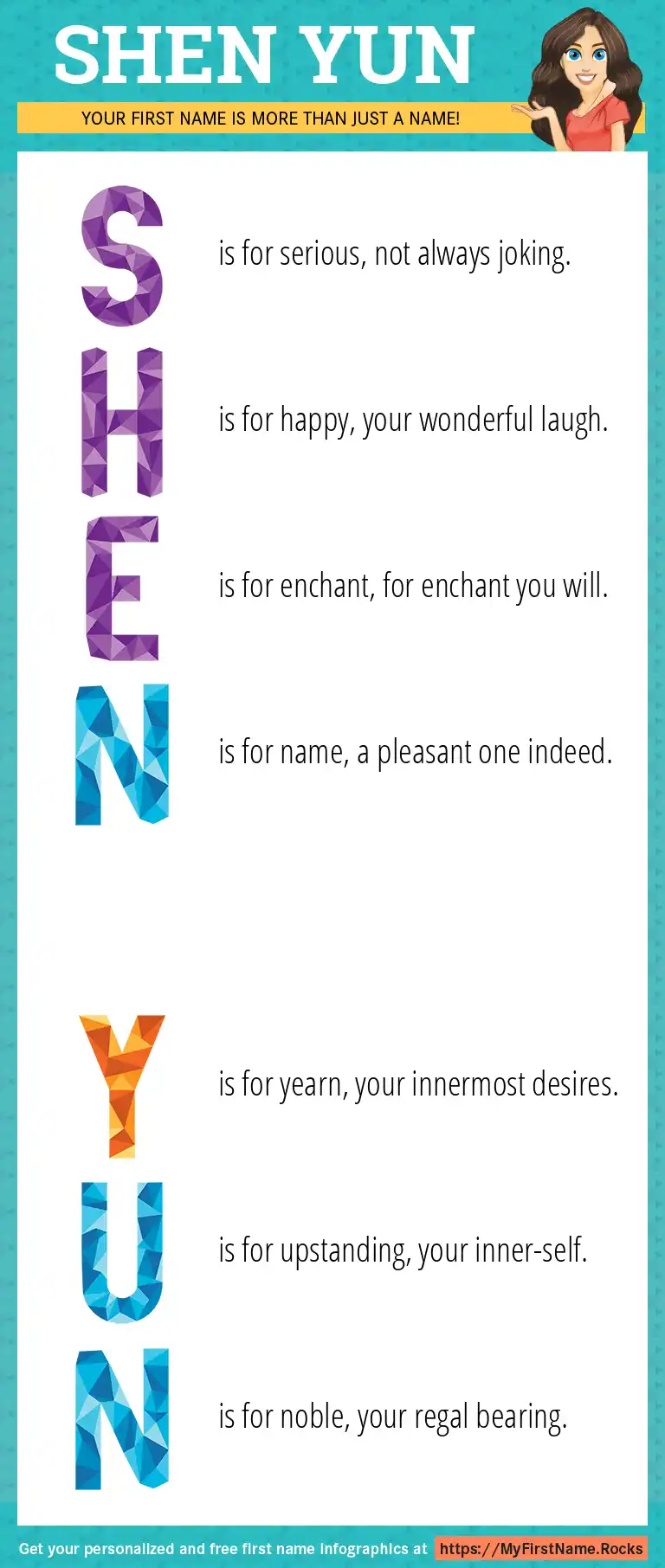 SHEN YUN

YOUR FIRST NAME IS MORE THAN JUST A NAME!

S is for serious, not always joking.

H is for happy, your wonderful laugh.

E is for enchant, for enchant you will.

N is for name, a pleasant one indeed.

Y is for yearn, your innermost desires.

U is for upstanding, your inner-self.

N is for noble, your regal bearing.

Get your personalized and free first name infographics at https://MyFirstName.Rocks