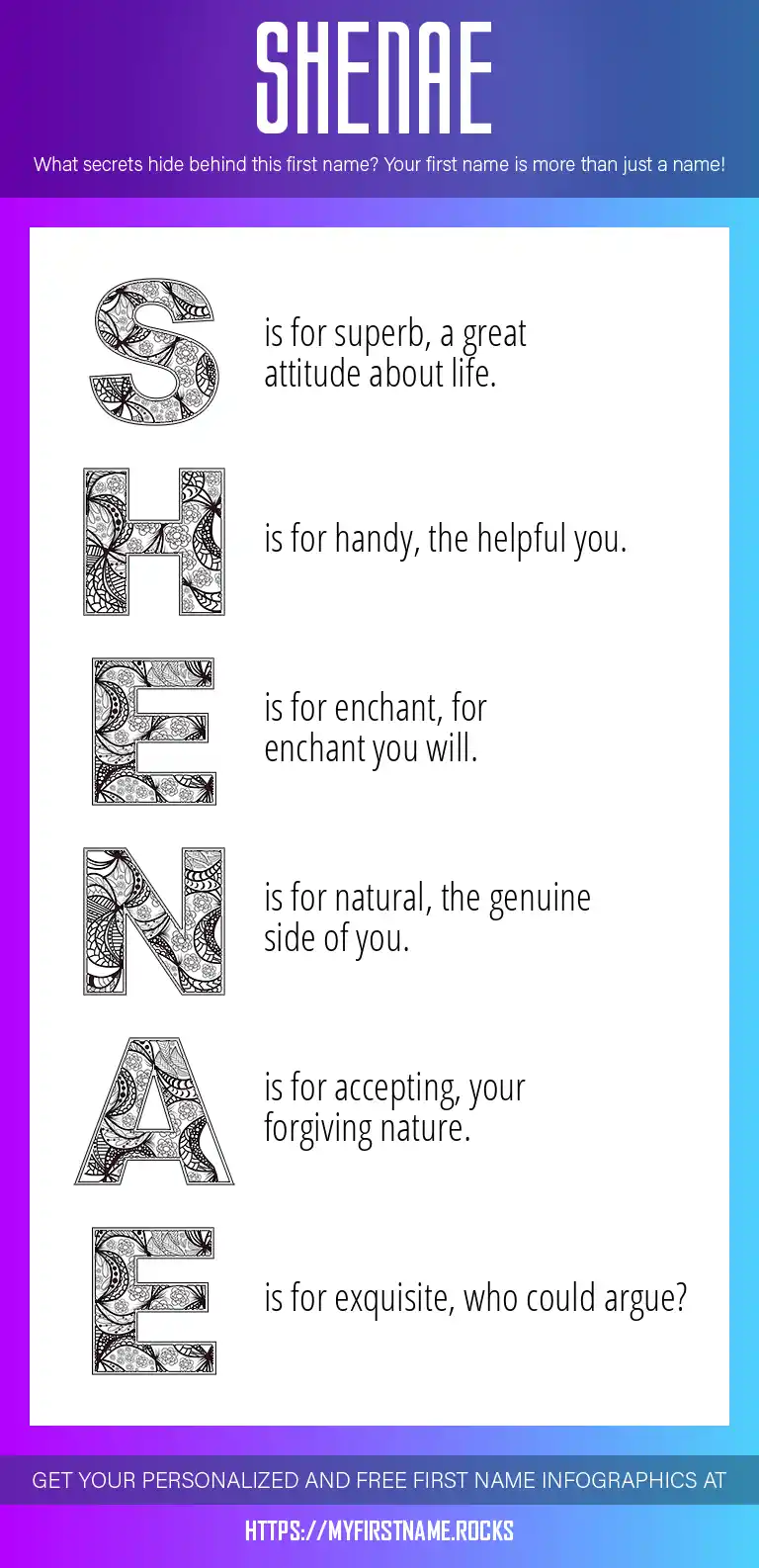 SHENAE

What secrets hide behind this first name? Your first name is more than just a name!

S is for superb, a great attitude about life.

H is for handy, the helpful you.

E is for enchant, for enchant you will.

N is for natural, the genuine side of you.

A is for accepting, your forgiving nature.

E is for exquisite, who could argue?

GET YOUR PERSONALIZED AND FREE FIRST NAME INFOGRAPHICS AT

HTTPS://MYFIRSTNAME.ROCKS