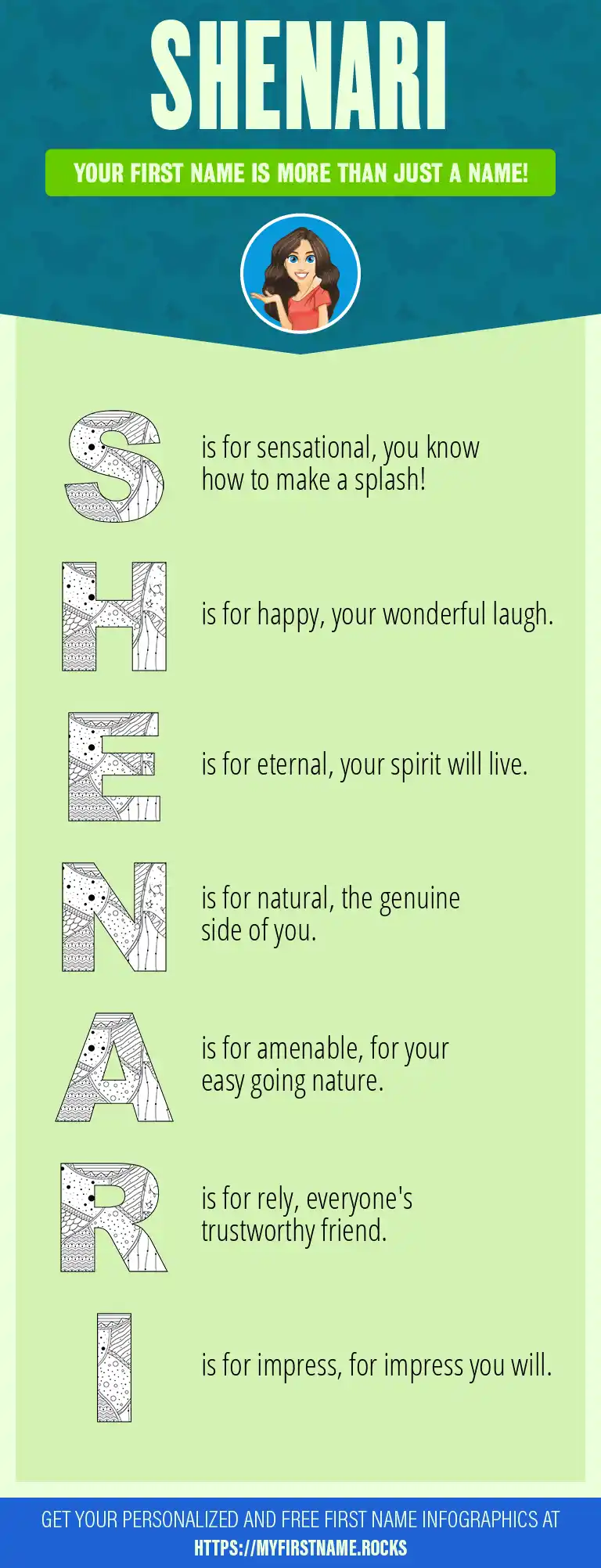 SHENARI

YOUR FIRST NAME IS MORE THAN JUST A NAME!

S is for sensational, you know how to make a splash!

H is for happy, your wonderful laugh.

E is for eternal, your spirit will live.

N is for natural, the genuine side of you.

A is for amenable, for your easy going nature.

R is for rely, everyone's trustworthy friend.

I is for impress, for impress you will.

GET YOUR PERSONALIZED AND FREE FIRST NAME INFOGRAPHICS AT HTTPS://MYFIRSTNAME.ROCKS