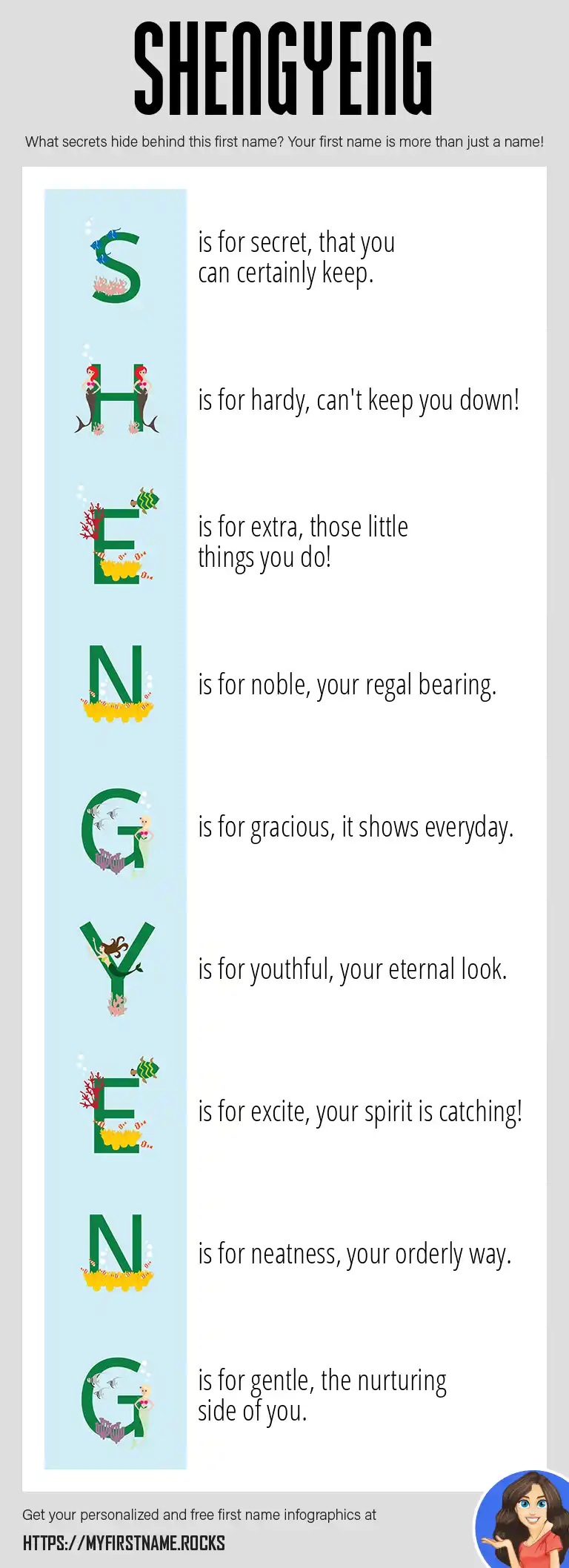 SHENGYENG

What secrets hide behind this first name? Your first name is more than just a name!

S is for secret, that you can certainly keep.

H is for hardy, can't keep you down!

E is for extra, those little things you do!

N is for noble, your regal bearing.

G is for gracious, it shows everyday.

Y is for youthful, your eternal look.

E is for excite, your spirit is catching!

N is for neatness, your orderly way.

G is for gentle, the nurturing side of you.

Get your personalized and free first name infographics at

HTTPS://MYFIRSTNAME.ROCKS