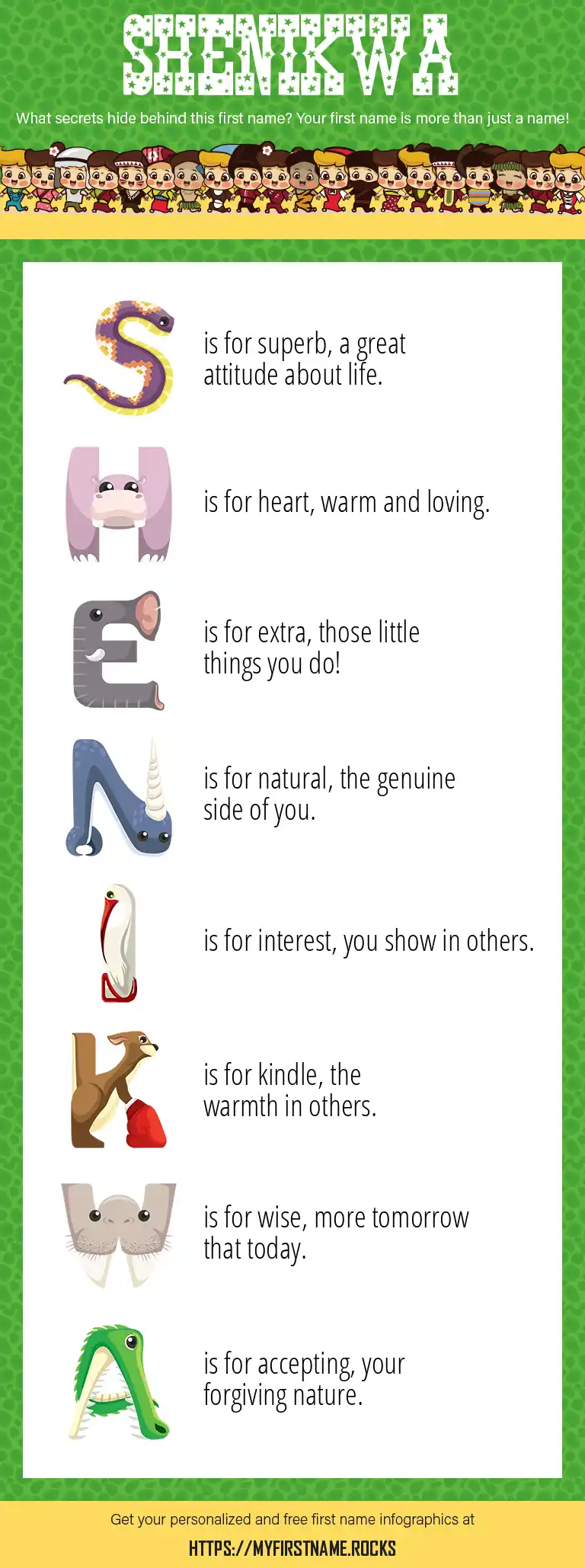 SHENIKWA

What secrets hide behind this first name? Your first name is more than just a name!

S is for superb, a great attitude about life.

H is for heart, warm and loving.

E is for extra, those little things you do!

N is for natural, the genuine side of you.

I is for interest, you show in others.

K is for kindle, the warmth in others.

W is for wise, more tomorrow that today.

A is for accepting, your forgiving nature.

Get your personalized and free first name infographics at

HTTPS://MYFIRSTNAME.ROCKS