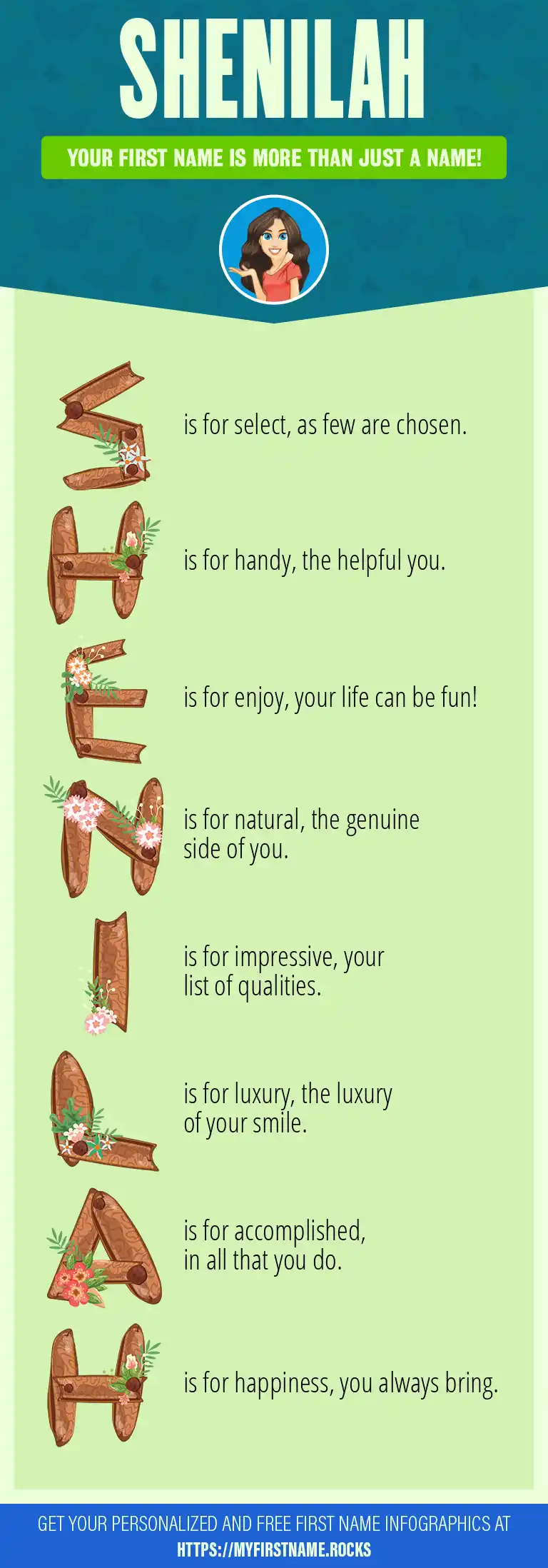 SHENILAH

YOUR FIRST NAME IS MORE THAN JUST A NAME!

S is for select, as few are chosen.

H is for handy, the helpful you.

E is for enjoy, your life can be fun!

N is for natural, the genuine side of you.

I is for impressive, your list of qualities.

L is for luxury, the luxury of your smile.

A is for accomplished, in all that you do.

H is for happiness, you always bring.

GET YOUR PERSONALIZED AND FREE FIRST NAME INFOGRAPHICS AT HTTPS://MYFIRSTNAME.ROCKS