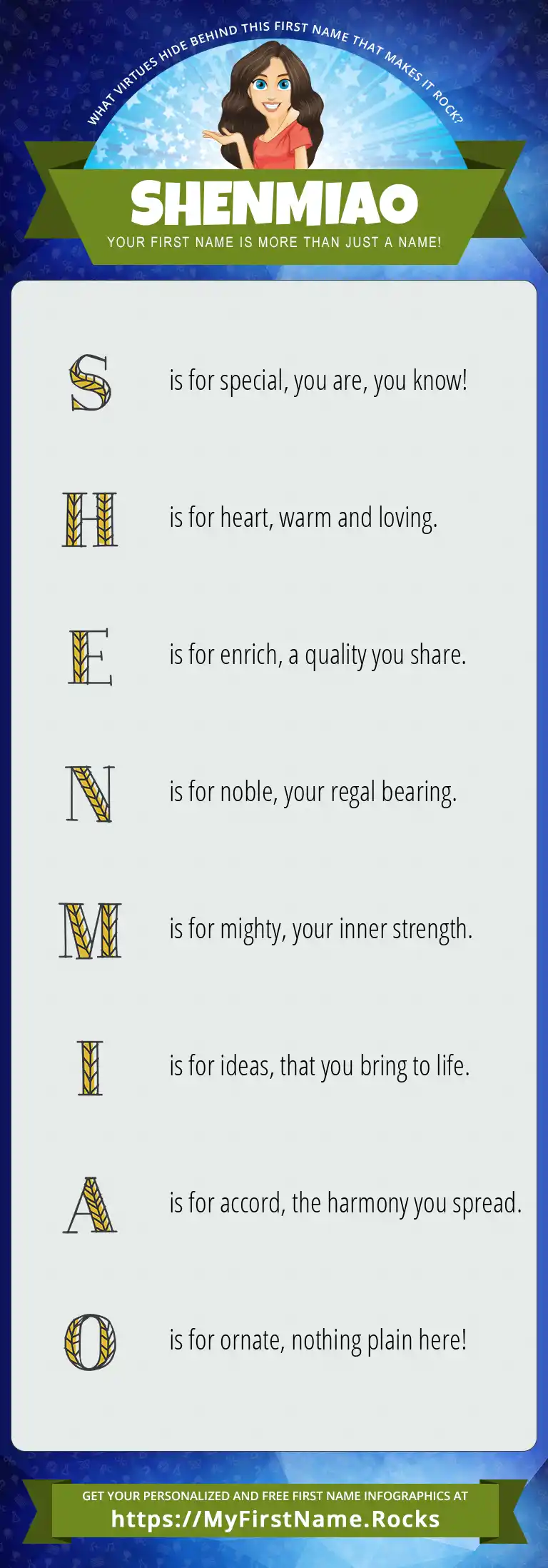 WHAT VIRTUES HIDE BEHIND THIS FIRST NAME THAT MAKES IT ROCK?

SHENMIAO

YOUR FIRST NAME IS MORE THAN JUST A NAME!

S is for special, you are, you know!

H is for heart, warm and loving.

E is for enrich, a quality you share.

N is for noble, your regal bearing.

M is for mighty, your inner strength.

I is for ideas, that you bring to life.

A is for accord, the harmony you spread.

O is for ornate, nothing plain here!

GET YOUR PERSONALIZED AND FREE FIRST NAME INFOGRAPHICS AT

https://MyFirstName.Rocks