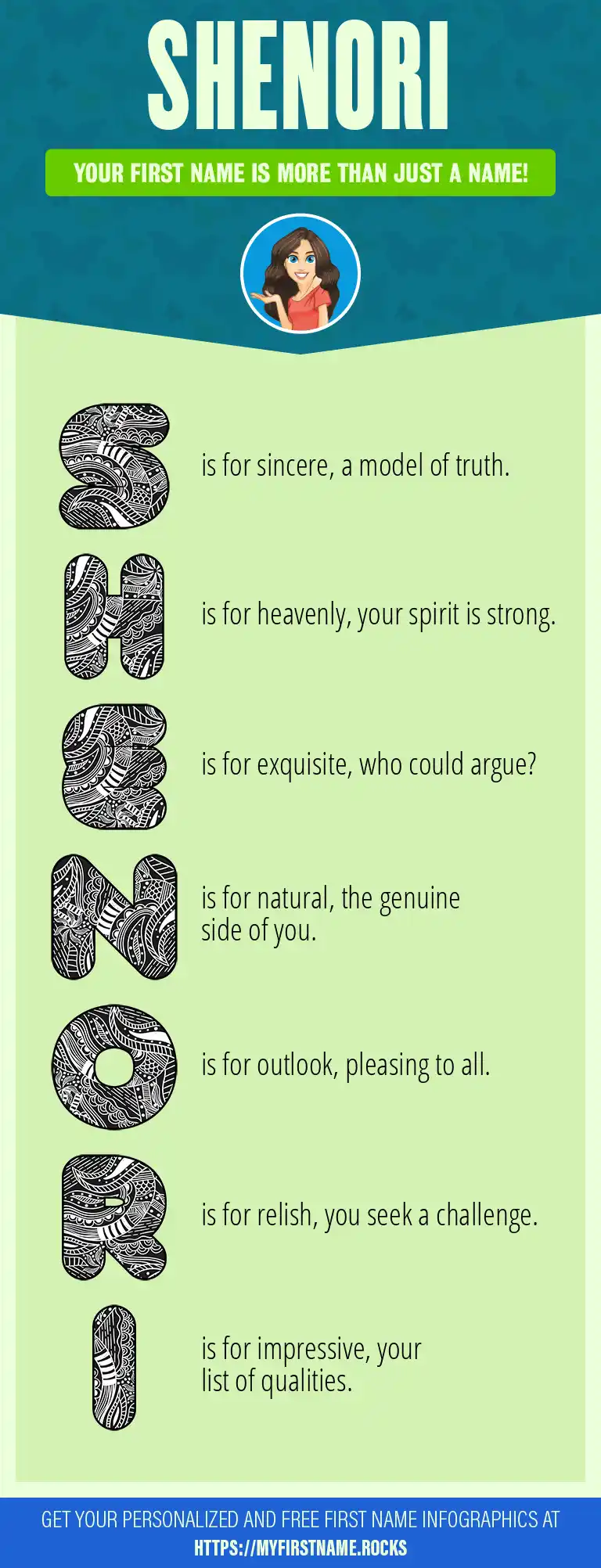 SHENORI

YOUR FIRST NAME IS MORE THAN JUST A NAME!

S is for sincere, a model of truth.

H is for heavenly, your spirit is strong.

E is for exquisite, who could argue?

N is for natural, the genuine side of you.

O is for outlook, pleasing to all.

R is for relish, you seek a challenge.

I is for impressive, your list of qualities.

GET YOUR PERSONALIZED AND FREE FIRST NAME INFOGRAPHICS AT HTTPS://MYFIRSTNAME.ROCKS