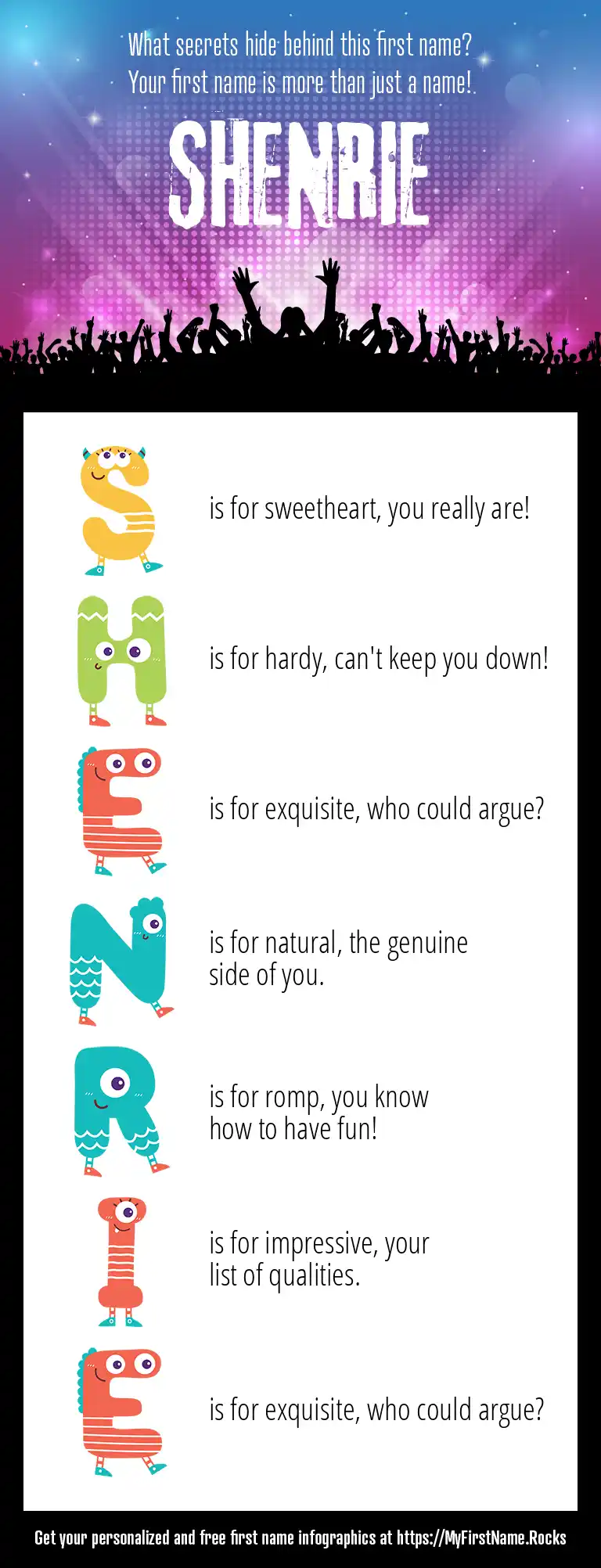 What secrets hide behind this first name?
Your first name is more than just a name!

SHENRIE

S is for sweetheart, you really are!

H is for hardy, can't keep you down!

E is for exquisite, who could argue?

N is for natural, the genuine side of you.

R is for romp, you know how to have fun!

I is for impressive, your list of qualities.

E is for exquisite, who could argue?

Get your personalized and free first name infographics at https://MyFirstName.Rocks