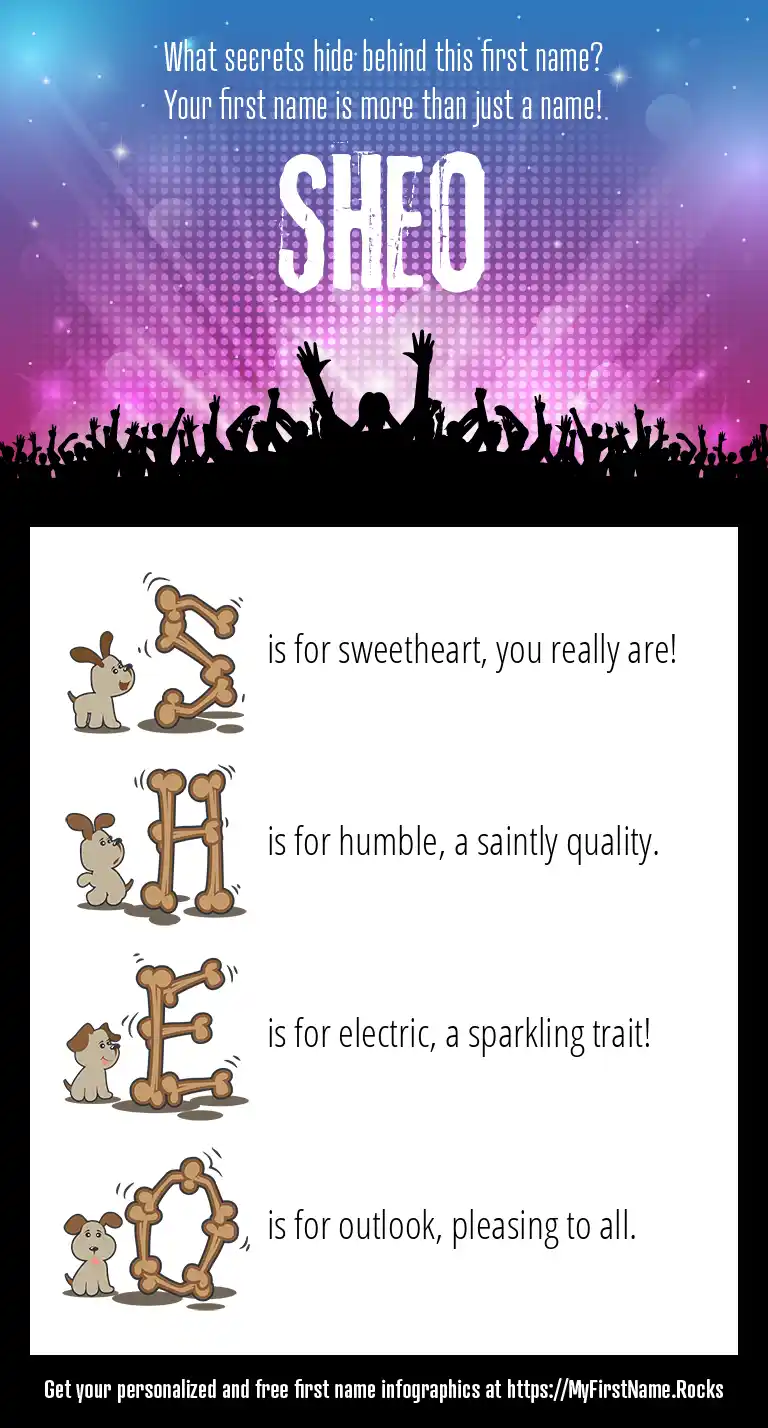 What secrets hide behind this first name?
Your first name is more than just a name!

SHEO

S is for sweetheart, you really are!

H is for humble, a saintly quality.

E is for electric, a sparkling trait!

O is for outlook, pleasing to all.

Get your personalized and free first name infographics at https://MyFirstName.Rocks