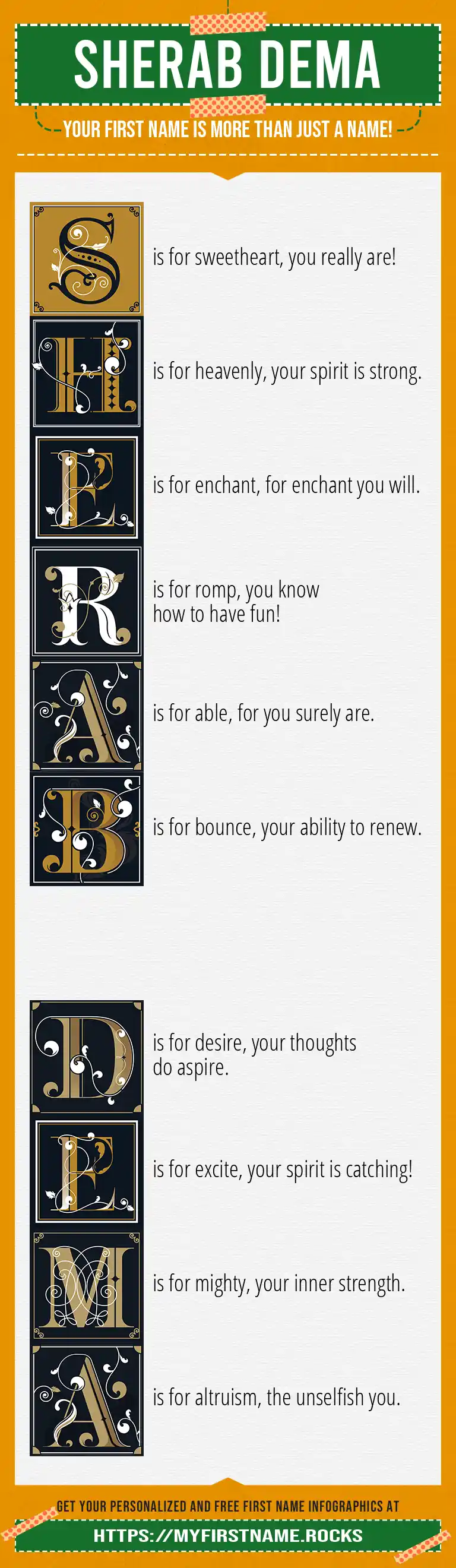 SHERAB DEMA
YOUR FIRST NAME IS MORE THAN JUST A NAME!

S is for sweetheart, you really are!

H is for heavenly, your spirit is strong.

E is for enchant, for enchant you will.

R is for romp, you know how to have fun!

A is for able, for you surely are.

B is for bounce, your ability to renew.

D is for desire, your thoughts do aspire.

E is for excite, your spirit is catching!

M is for mighty, your inner strength.

A is for altruism, the unselfish you.

GET YOUR PERSONALIZED AND FREE FIRST NAME INFOGRAPHICS AT
HTTPS://MYFIRSTNAME.ROCKS