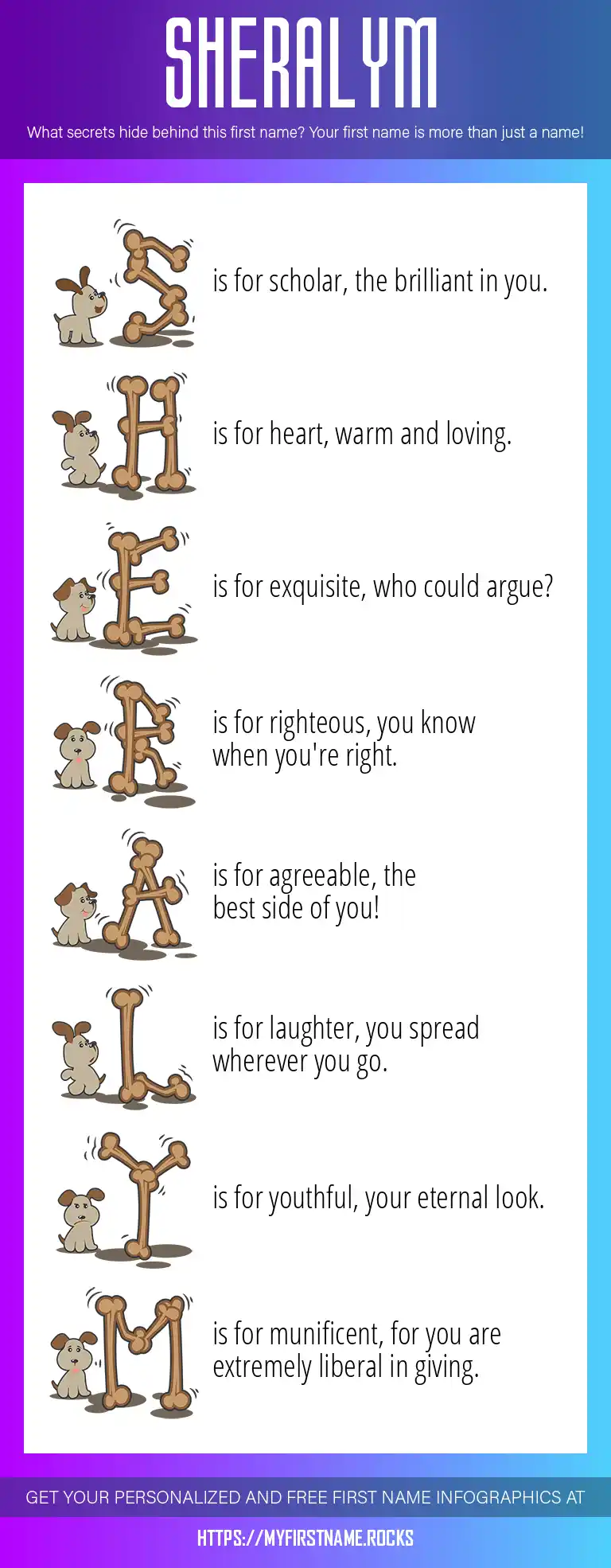 SHERALYM

What secrets hide behind this first name? Your first name is more than just a name!

S is for scholar, the brilliant in you.

H is for heart, warm and loving.

E is for exquisite, who could argue?

R is for righteous, you know when you're right.

A is for agreeable, the best side of you!

L is for laughter, you spread wherever you go.

Y is for youthful, your eternal look.

M is for munificent, for you are extremely liberal in giving.

GET YOUR PERSONALIZED AND FREE FIRST NAME INFOGRAPHICS AT

HTTPS://MYFIRSTNAME.ROCKS